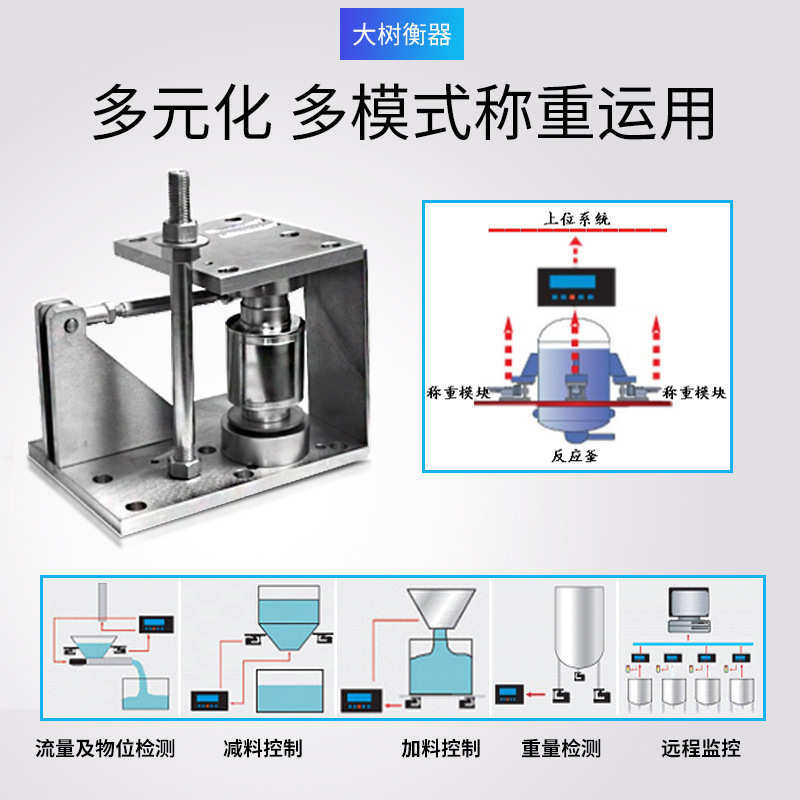 大树衡器

多元化 多模式称重运用

上位系统

称重模块

称重模块

反应釜

流量及物位检测

减料控制

加料控制

重量检测

远程监控