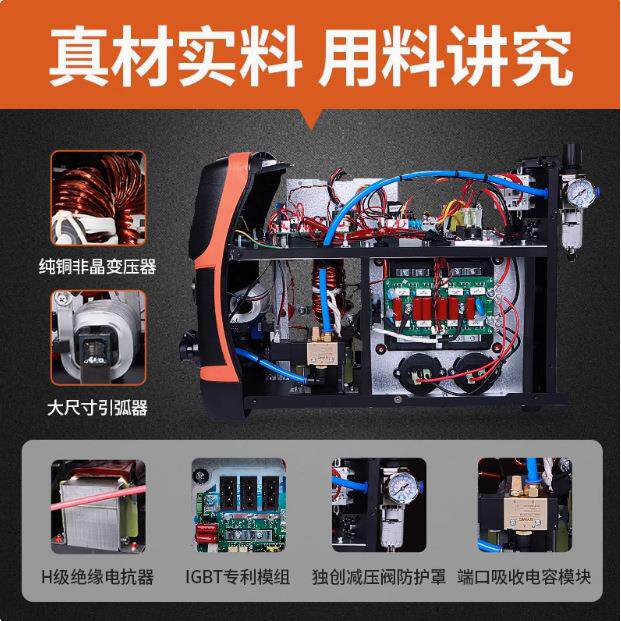 真材实料 用料讲究

纯铜非晶变压器

大尺寸引弧器

H级绝缘电抗器

IGBT专利模组

独创减压阀防护罩

端口吸收电容模块