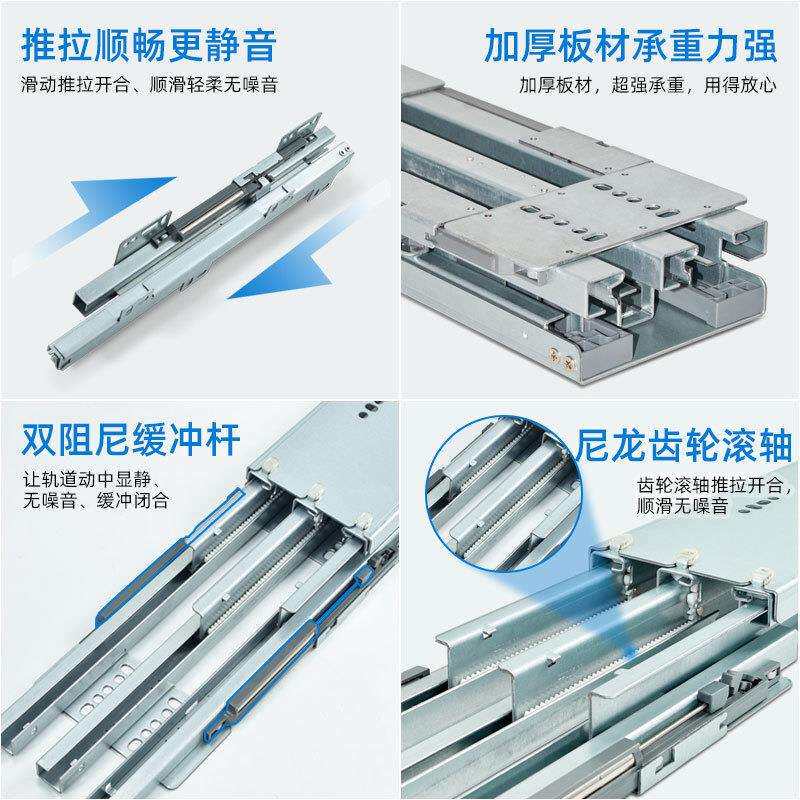 推拉顺畅更静音

滑动推拉开合、顺滑轻柔无噪音

加厚板材承重力强

加厚板材，超强承重，用得放心

双阻尼缓冲杆

让轨道动中显静、无噪音、缓冲闭合

尼龙齿轮滚轴

齿轮滚轴推拉开合，顺滑无噪音