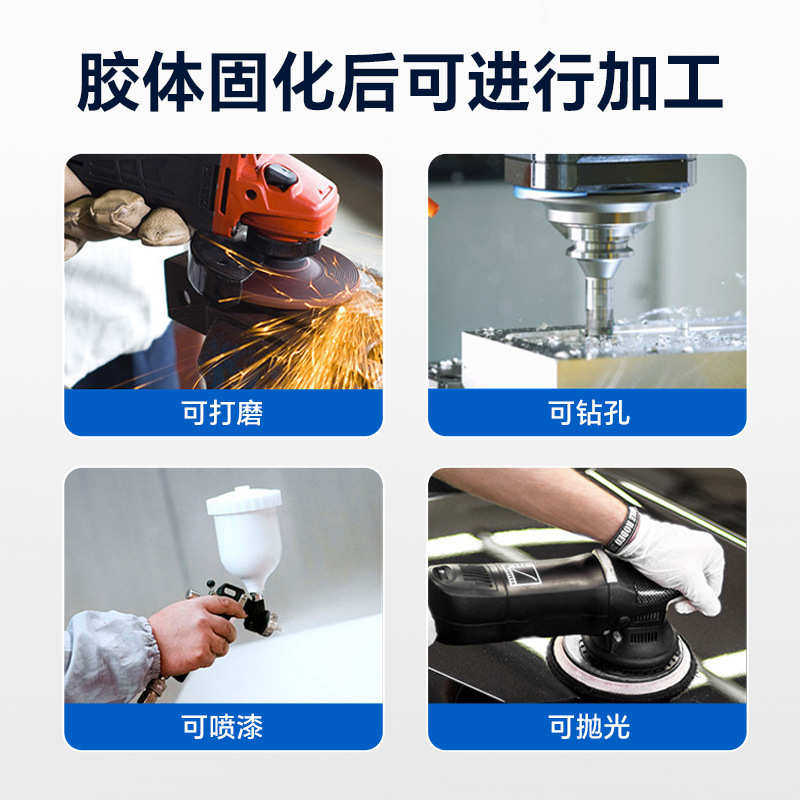 胶体固化后可进行加工

可打磨

可钻孔

可喷漆

可抛光