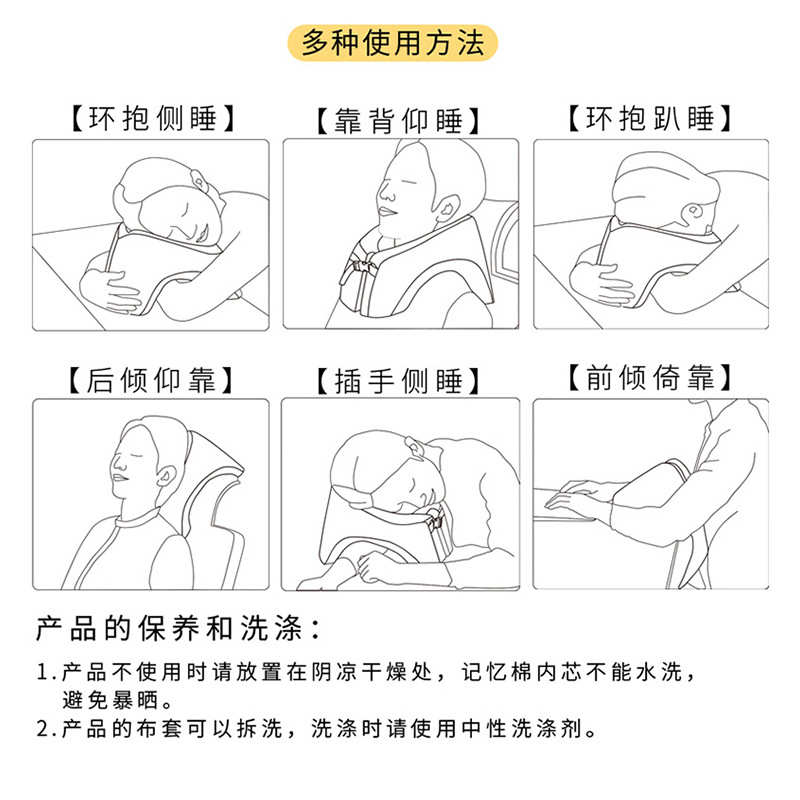 多种使用方法

【环抱侧睡】

【靠背仰睡】

【环抱趴睡】

【后倾仰靠】

【插手侧睡】

【前倾倚靠】

产品的保养和洗涤：

1.产品不使用时请放置在阴凉干燥处，记忆棉内芯不能水洗，避免暴晒。

2.产品的布套可以拆洗，洗涤时请使用中性洗涤剂。