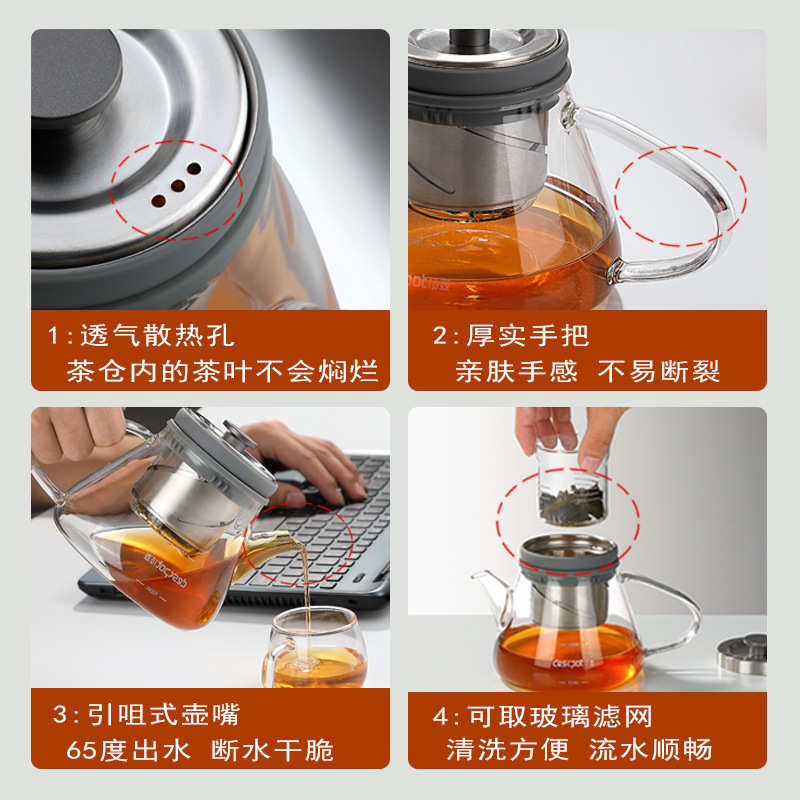 1:透气散热孔
茶仓内的茶叶不会焖烂

2:厚实手把
亲肤手感 不易断裂

3:引咀式壶嘴
65度出水 断水干脆

4:可取玻璃滤网
清洗方便 流水顺畅