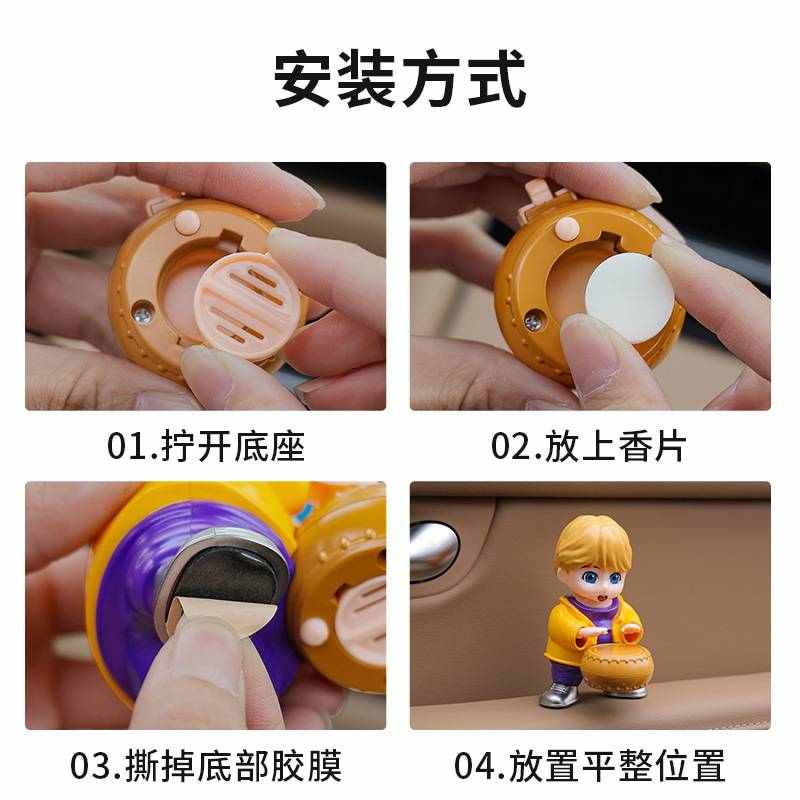 安装方式

01.拧开底座

02.放上香片

03.撕掉底部胶膜

04.放置平整位置