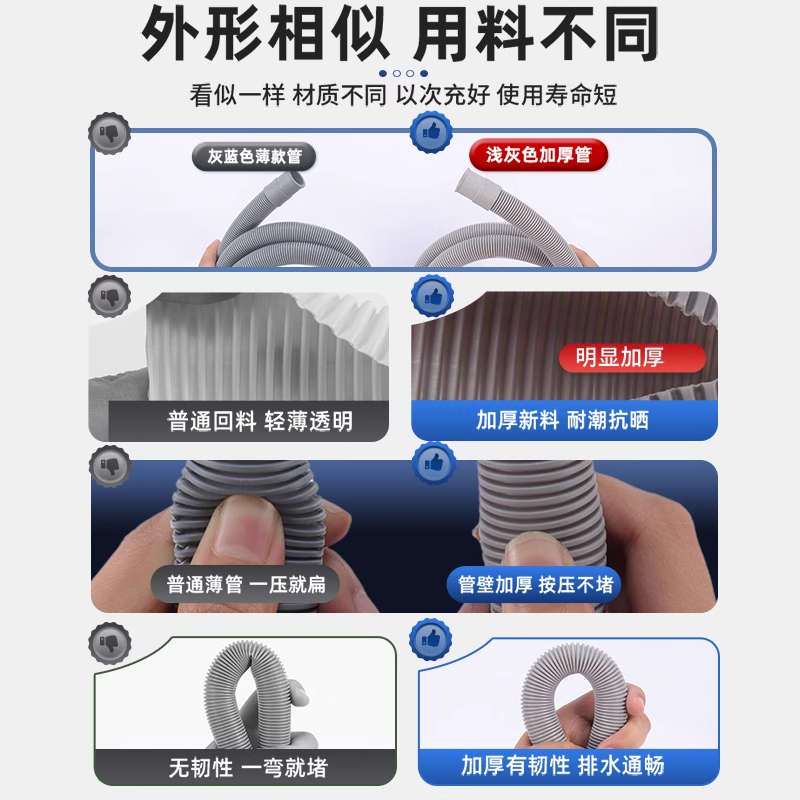 外形相似 用料不同

看似一样 材质不同 以次充好 使用寿命短

灰蓝色薄款管

浅灰色加厚管

普通回料 轻薄透明

明显加厚

加厚新料 耐潮抗晒

普通薄管 一压就扁

管壁加厚 按压不堵

无韧性 一弯就堵

加厚有韧性 排水通畅