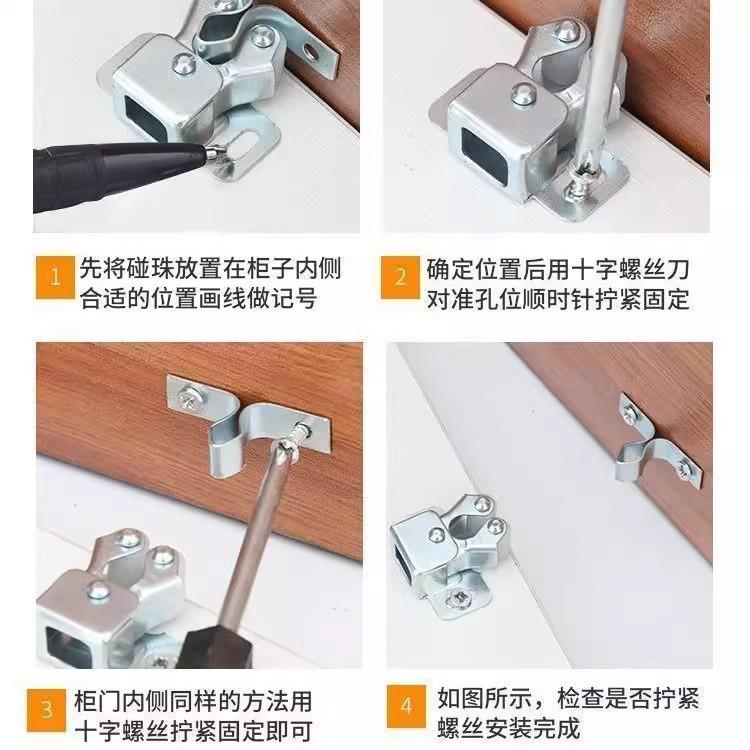 1 先将碰珠放置在柜子内侧合适的位置画线做记号

2 确定位置后用十字螺丝刀对准孔位顺时针拧紧固定

3 柜门内侧同样的方法用十字螺丝拧紧固定即可

4 如图所示，检查是否拧紧螺丝安装完成