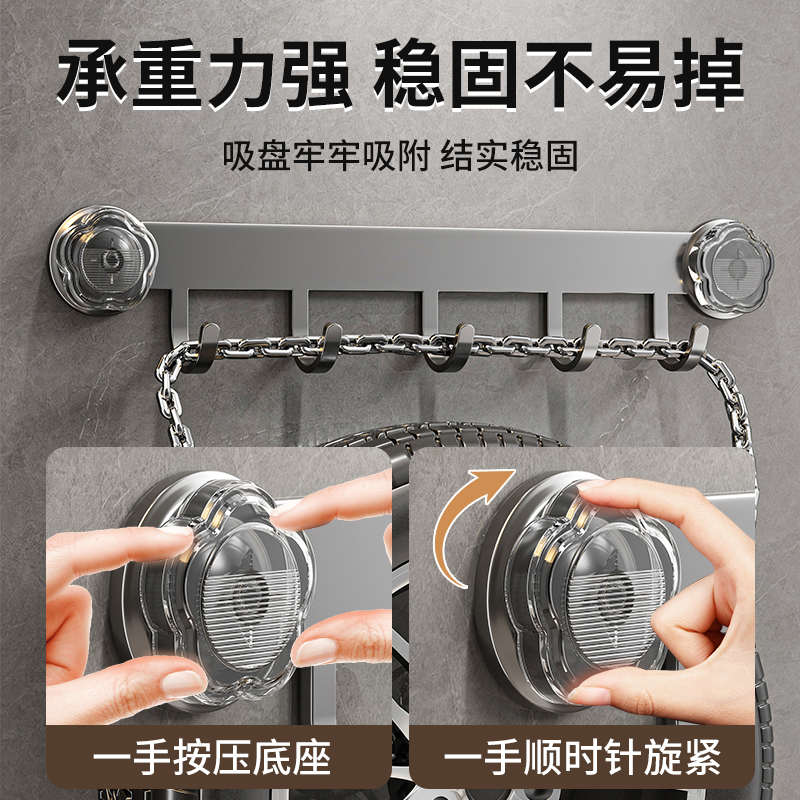 承重力强 稳固不易掉

吸盘牢牢吸附 结实稳固

一手按压底座

一手顺时针旋紧