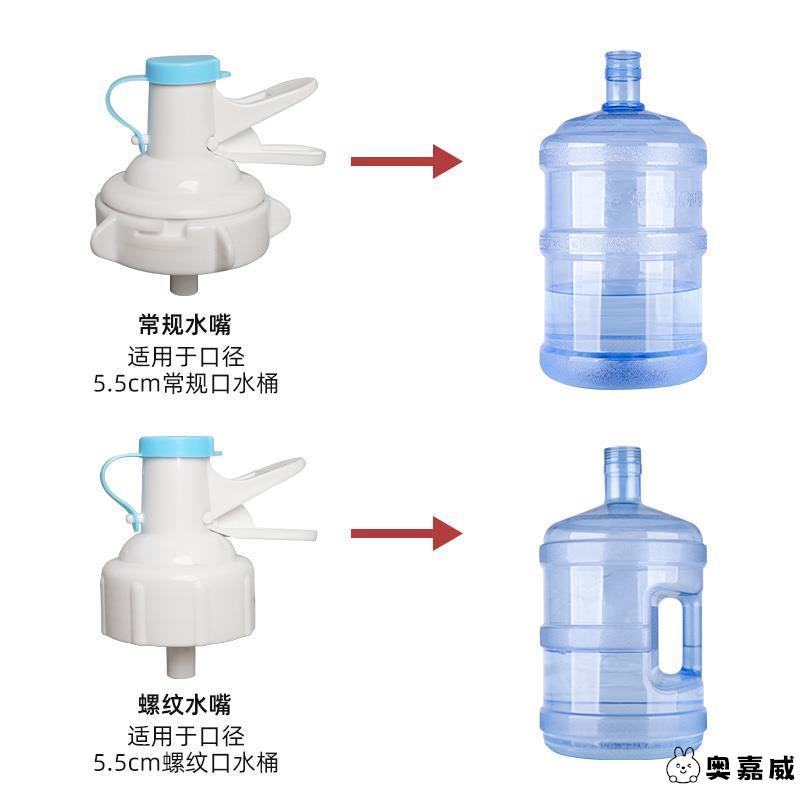 常规水嘴
适用于口径
5.5cm常规口水桶

螺纹水嘴
适用于口径
5.5cm螺纹口水桶

奥嘉威