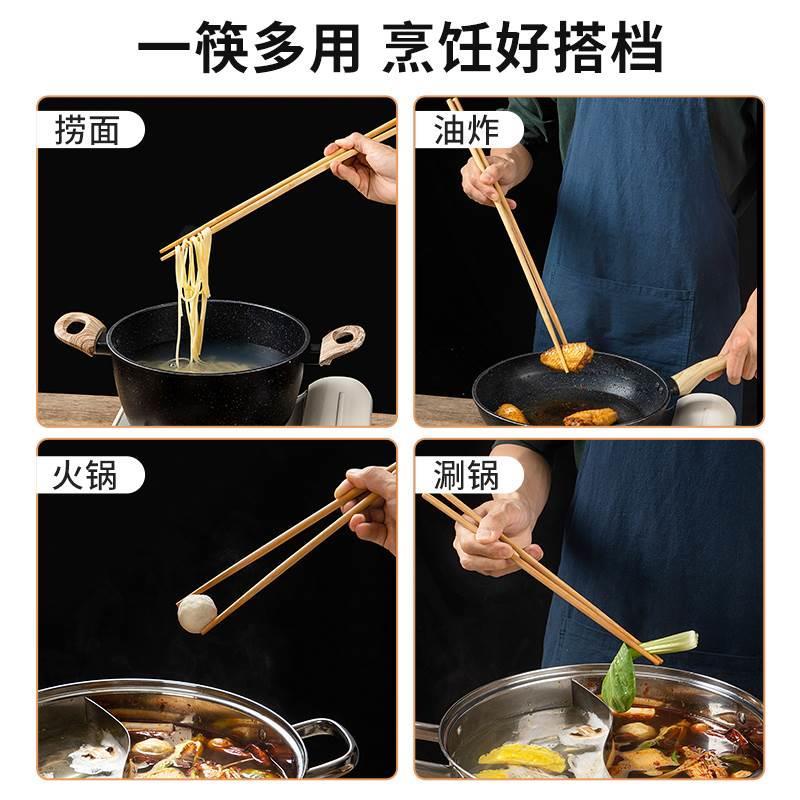 一筷多用 烹饪好搭档

捞面

油炸

火锅

涮锅