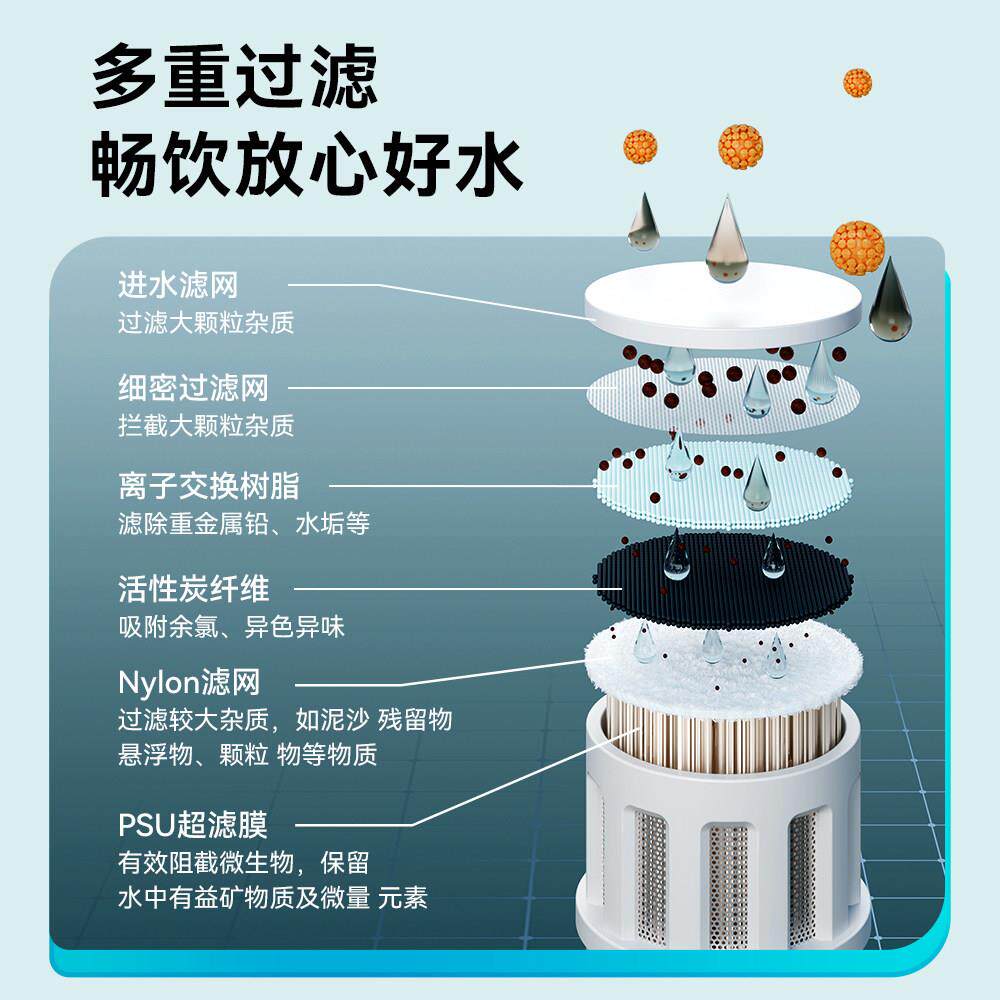 多重过滤
畅饮放心好水

进水滤网
过滤大颗粒杂质

细密过滤网
拦截大颗粒杂质

离子交换树脂
滤除重金属铅、水垢等

活性炭纤维
吸附余氯、异色异味

Nylon滤网
过滤较大杂质，如泥沙 残留物 悬浮物、颗粒 物等物质

PSU超滤膜
有效阻截微生物，保留 水中有益矿物质及微量 元素