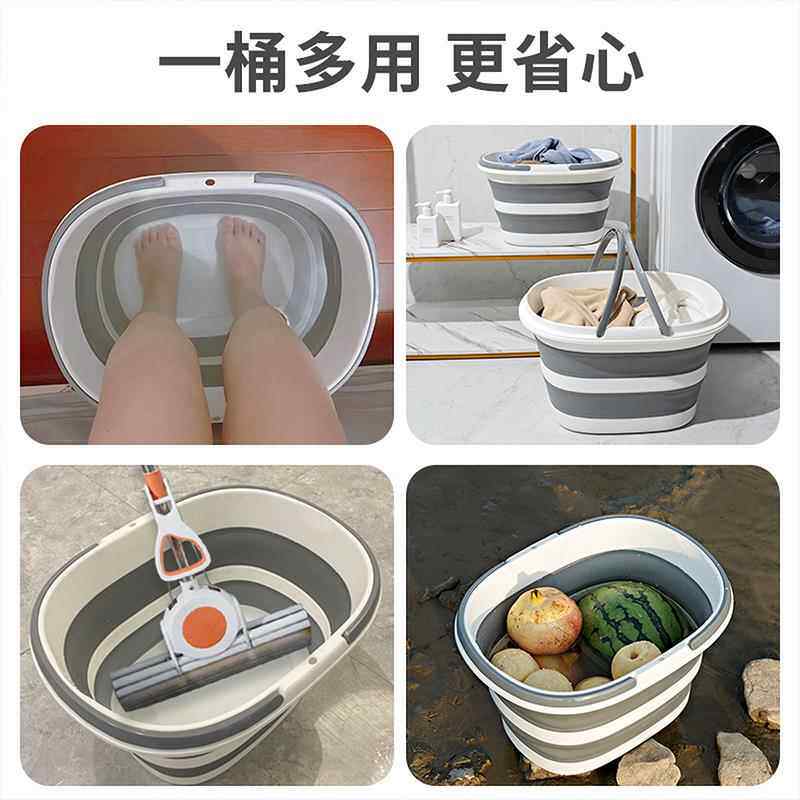 一桶多用 更省心