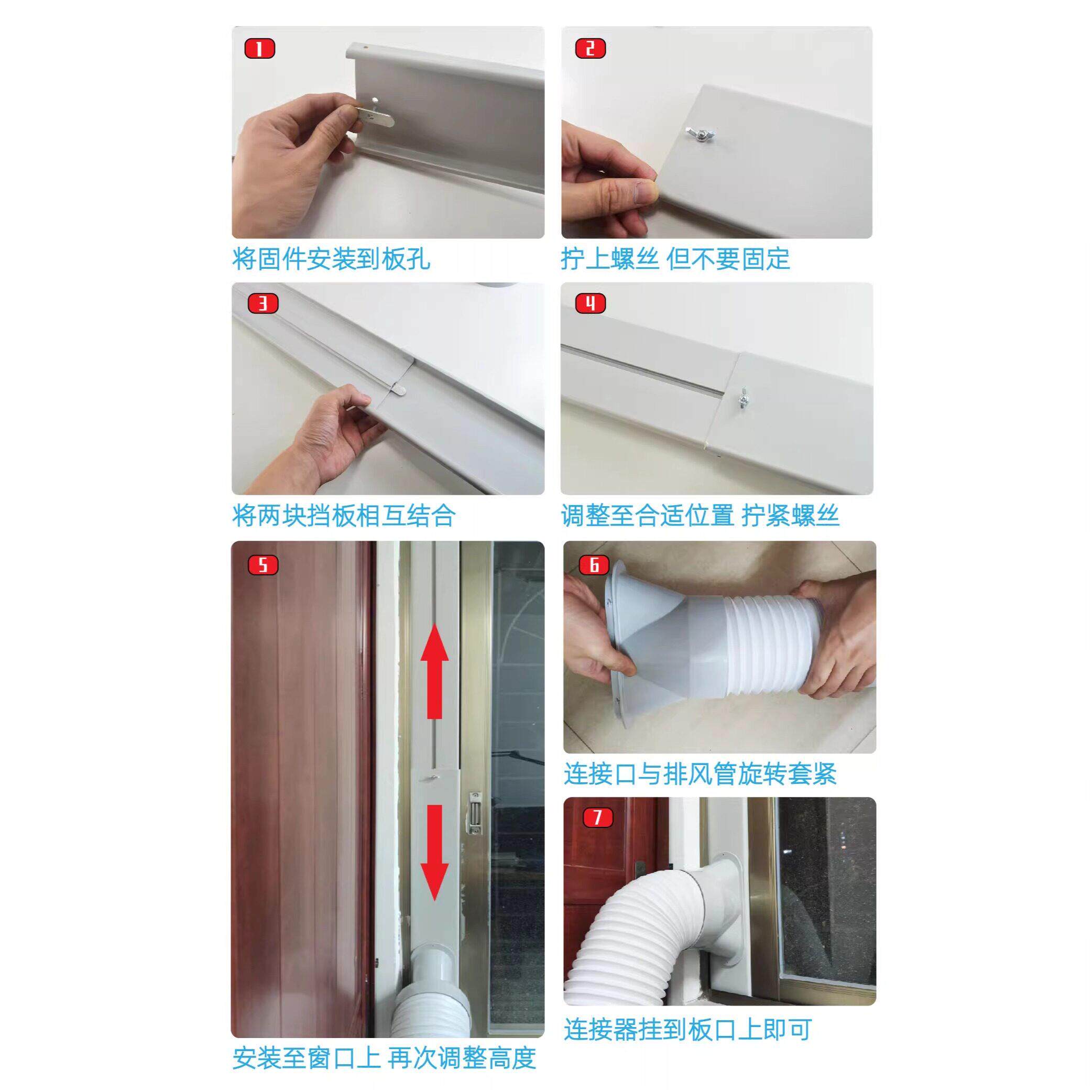 1
将固件安装到板孔

2
拧上螺丝 但不要固定

3
将两块挡板相互结合

4
调整至合适位置 拧紧螺丝

5
安装至窗口上 再次调整高度

6
连接口与排风管旋转套紧

7
连接器挂到板口上即可