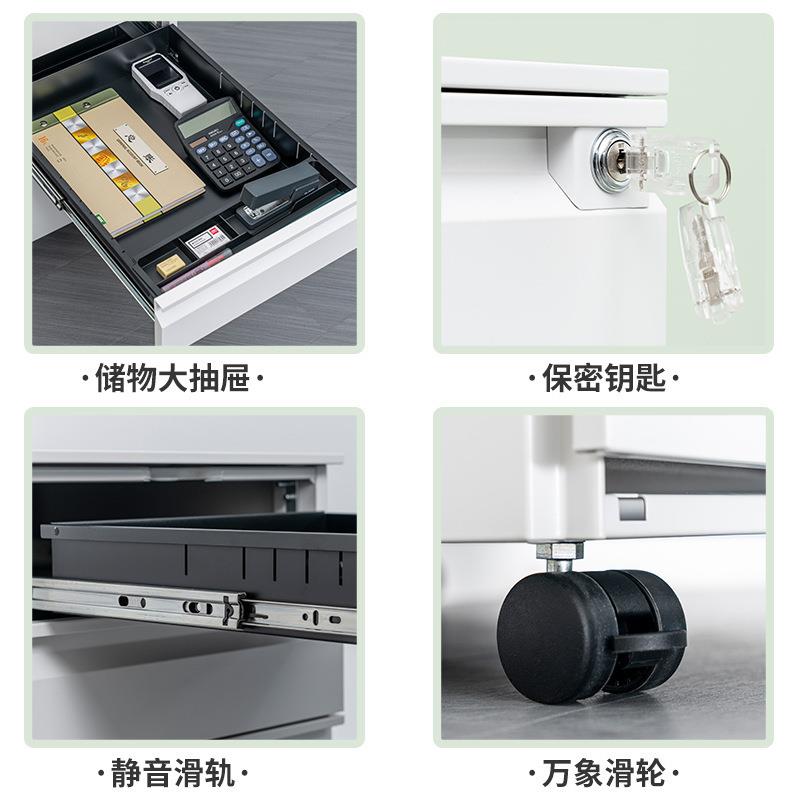 ·储物大抽屉·

·保密钥匙·

·静音滑轨·

·万象滑轮·