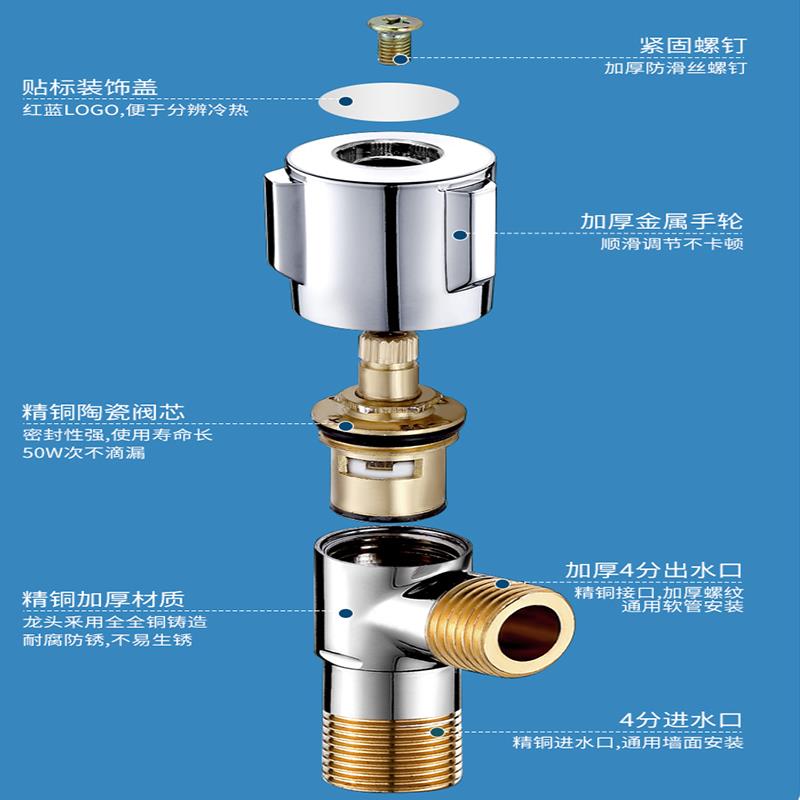 紧固螺钉
加厚防滑丝螺钉

贴标装饰盖
红蓝LOGO,便于分辨冷热

加厚金属手轮
顺滑调节不卡顿

精铜陶瓷阀芯
密封性强,使用寿命长
50W次不滴漏

加厚4分出水口
精铜接口,加厚螺纹
通用软管安装

精铜加厚材质
龙头采用全全铜铸造
耐腐防锈,不易生锈

4分进水口
精铜进水口,通用墙面安装