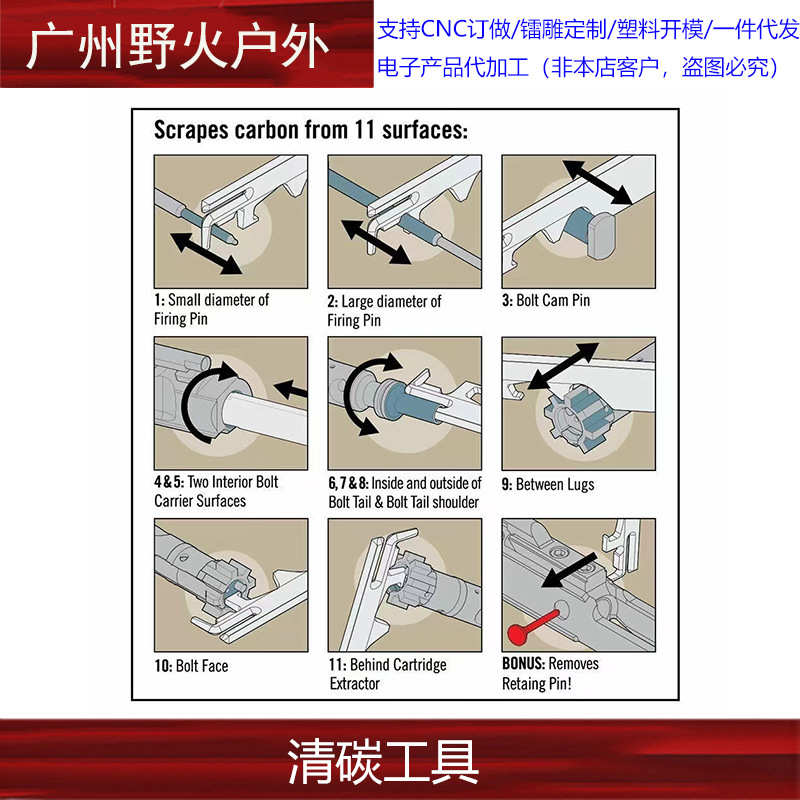 广州野火户外

支持CNC订做/镭雕定制/塑料开模/一件代发
电子产品代加工（非本店客户，盗图必究）

Scrapes carbon from 11 surfaces:

1: Small diameter of Firing Pin

2: Large diameter of Firing Pin

3: Bolt Cam Pin

4 & 5: Two Interior Bolt Carrier Surfaces

6, 7 & 8: Inside and outside of Bolt Tail & Bolt Tail shoulder

9: Between Lugs

10: Bolt Face

11: Behind Cartridge Extractor

BONUS: Removes Retaing Pin!

清碳工具