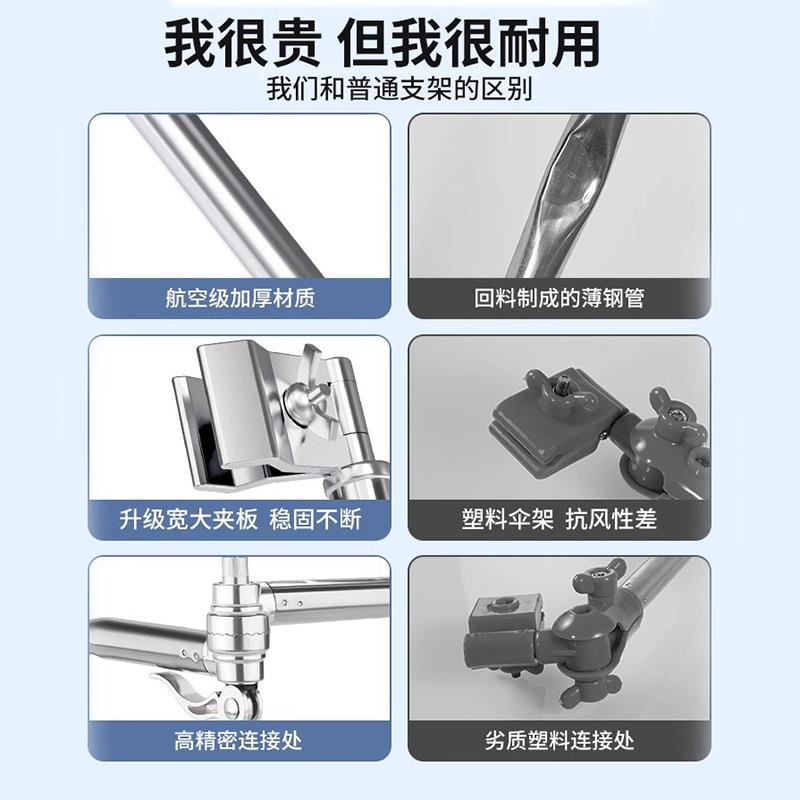 我很贵 但我很耐用

我们和普通支架的区别

航空级加厚材质

回料制成的薄钢管

升级宽大夹板 稳固不断

塑料伞架 抗风性差

高精密连接处

劣质塑料连接处