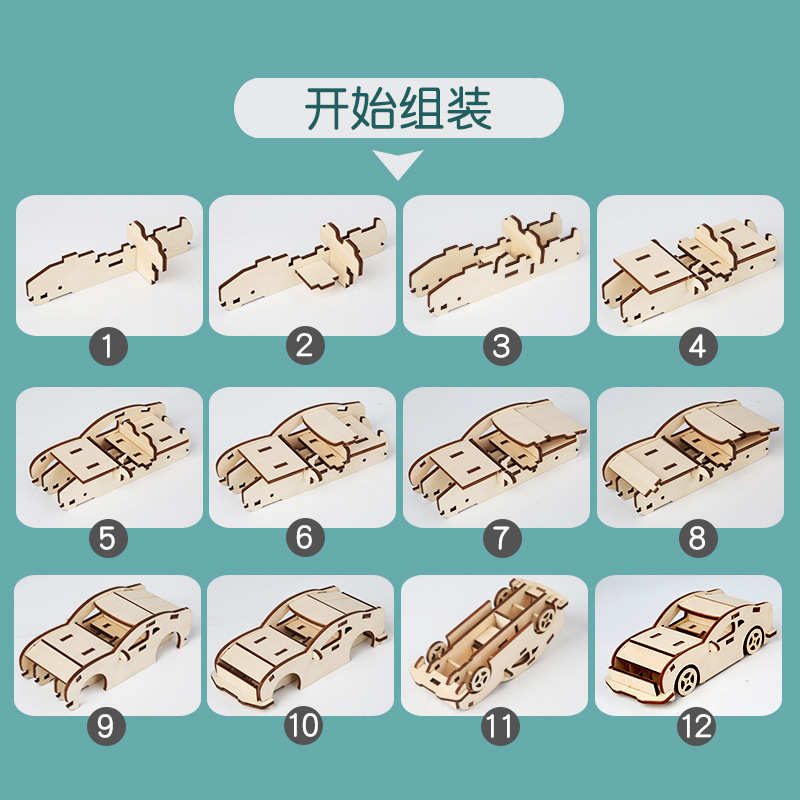 开始组装

1

2

3

4

5

6

7

8

9

10

11

12