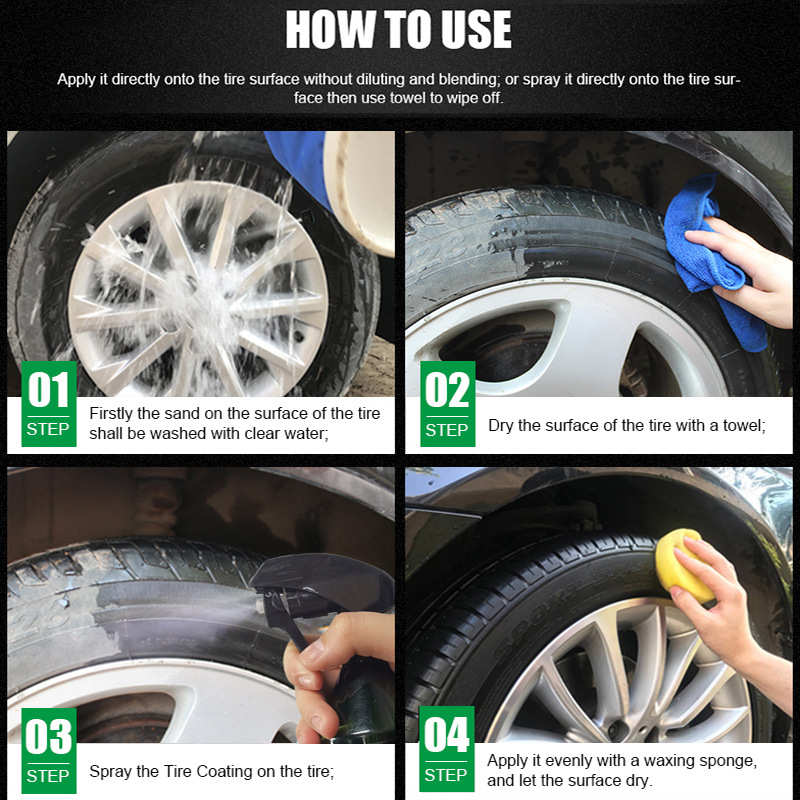 HOW TO USE

Apply it directly onto the tire surface without diluting and blending; or spray it directly onto the tire surface then use towel to wipe off.

01
STEP
Firstly the sand on the surface of the tire shall be washed with clear water;

02
STEP
Dry the surface of the tire with a towel;

03
STEP
Spray the Tire Coating on the tire;

04
STEP
Apply it evenly with a waxing sponge, and let the surface dry.