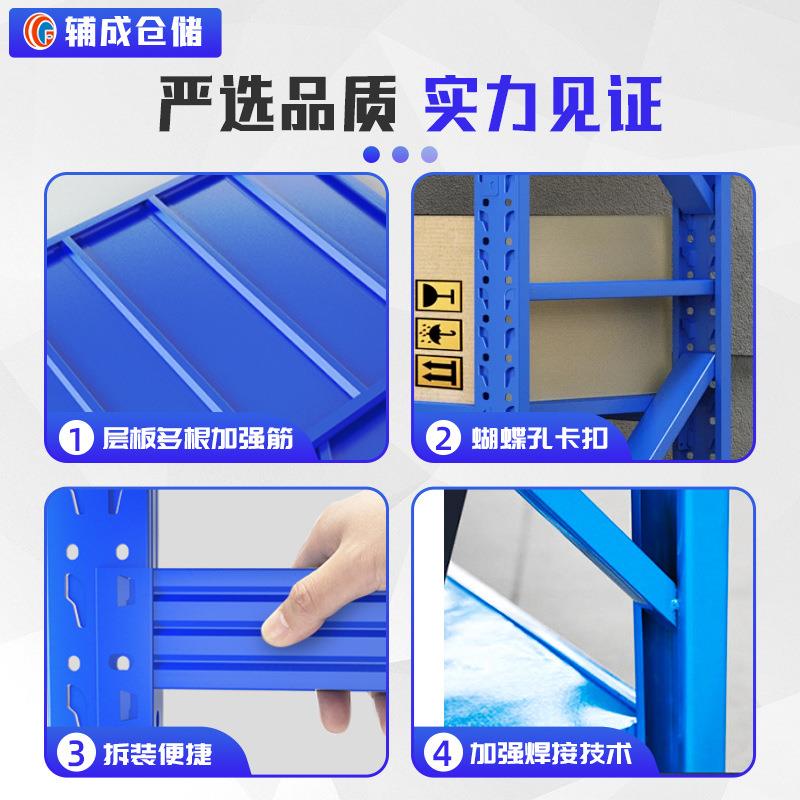 辅成仓储

严选品质 实力见证

1 层板多根加强筋

2 蝴蝶孔卡扣

3 拆装便捷

4 加强焊接技术