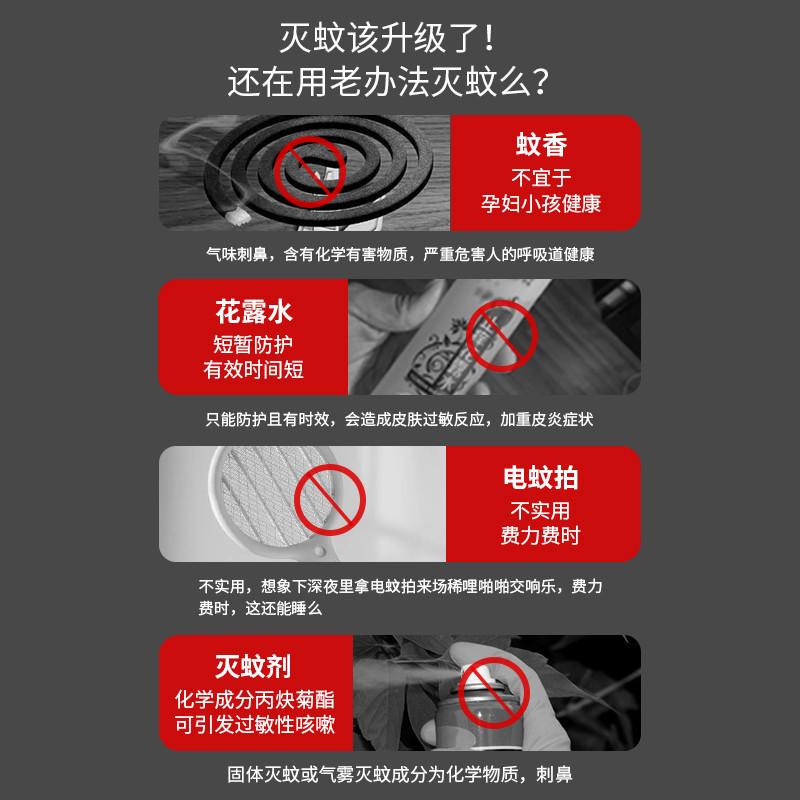 灭蚊该升级了！
还在用老办法灭蚊么？

蚊香
不宜于
孕妇小孩健康

气味刺鼻，含有化学有害物质，严重危害人的呼吸道健康

花露水
短暂防护
有效时间短

只能防护且有时效，会造成皮肤过敏反应，加重皮炎症状

电蚊拍
不实用
费力费时

不实用，想象下深夜里拿电蚊拍来场稀哩啪啪交响乐，费力费时，这还能睡么

灭蚊剂
化学成分丙炔菊酯
可引发过敏性咳嗽

固体灭蚊或气雾灭蚊成分为化学物质，刺鼻