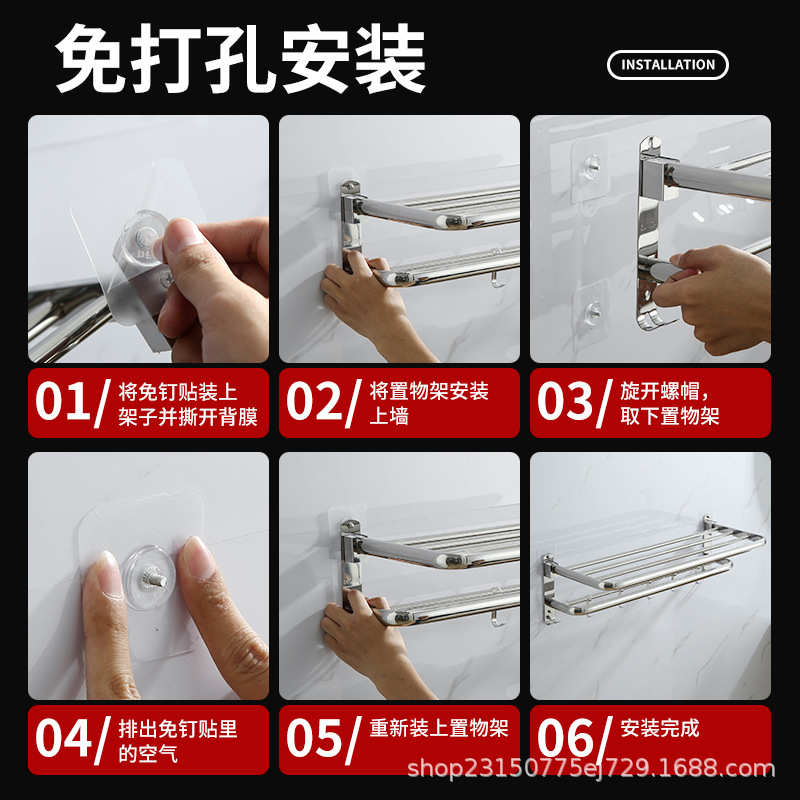 免打孔安装

INSTALLATION

01/ 将免钉贴装上架子并撕开背膜

02/ 将置物架安装上墙

03/ 旋开螺帽，取下置物架

04/ 排出免钉贴里的空气

05/ 重新装上置物架

06/ 安装完成

shop23150775ej729.1688.com