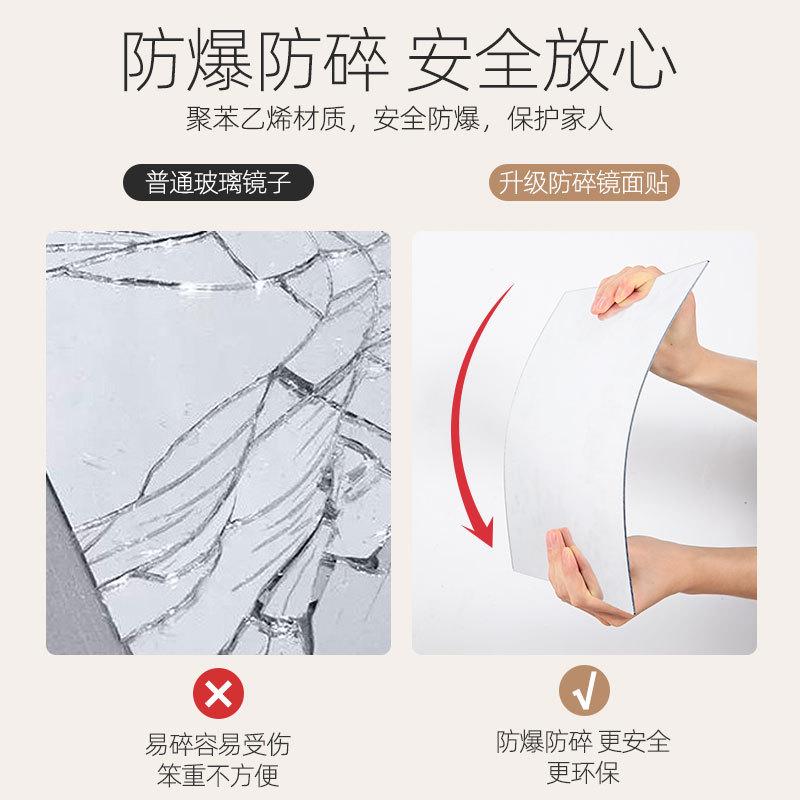 防爆防碎 安全放心

聚苯乙烯材质，安全防爆，保护家人

普通玻璃镜子

升级防碎镜面贴

易碎容易受伤
笨重不方便

防爆防碎 更安全
更环保