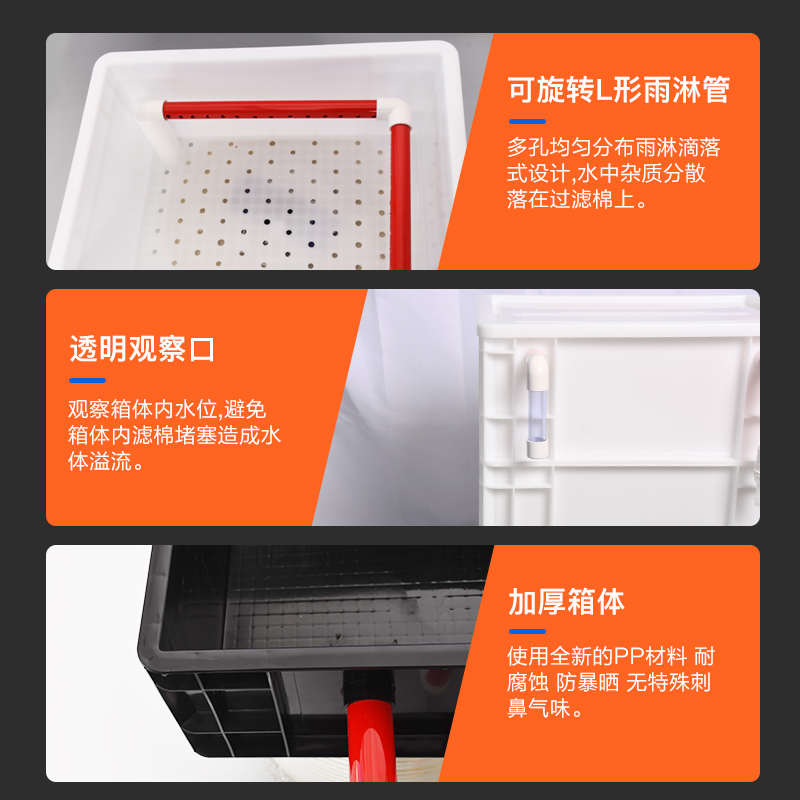 可旋转L形雨淋管

多孔均匀分布雨淋滴落式设计,水中杂质分散落在过滤棉上。

透明观察口

观察箱体内水位,避免箱体内滤棉堵塞造成水体溢流。

加厚箱体

使用全新的PP材料 耐腐蚀 防暴晒 无特殊刺鼻气味。