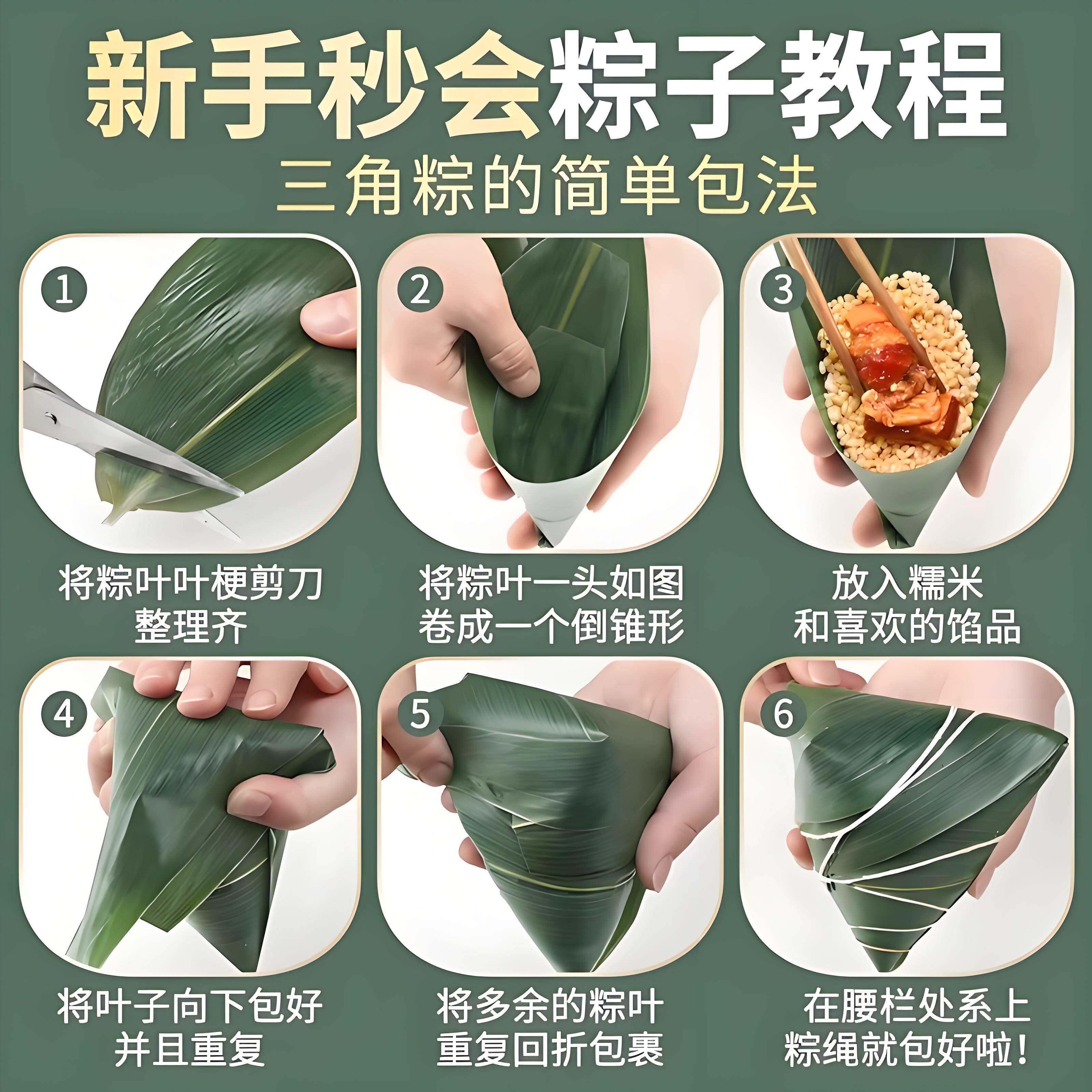 新手秒会粽子教程
三角粽的简单包法

1
将粽叶叶梗剪刀整理齐

2
将粽叶一头如图卷成一个倒锥形

3
放入糯米和喜欢的馅品

4
将叶子向下包好并且重复

5
将多余的粽叶重复回折包裹

6
在腰栏处系上粽绳就包好啦！