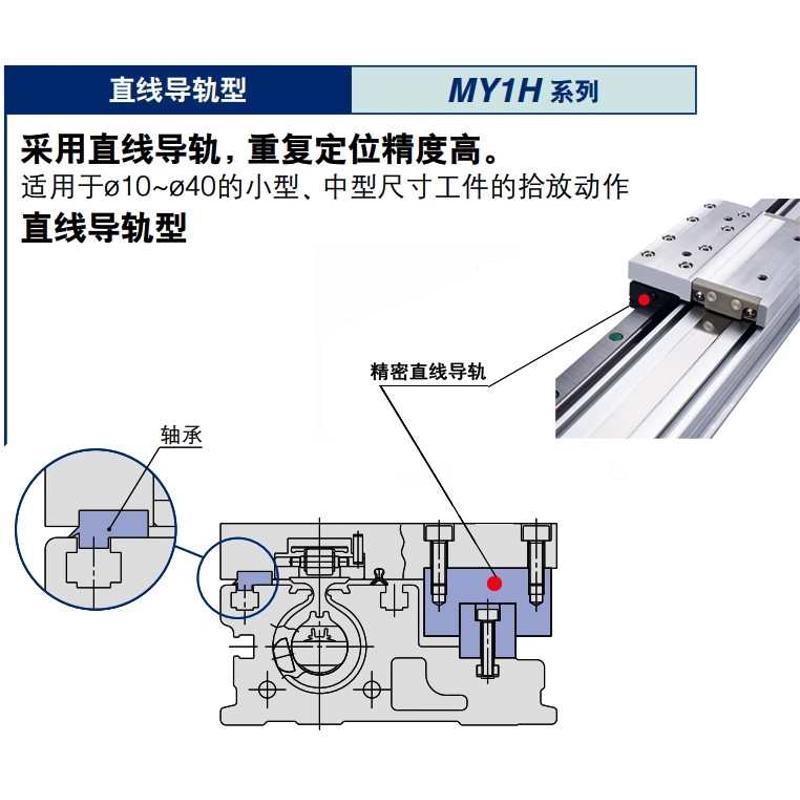 直线导轨型

MY1H 系列

采用直线导轨，重复定位精度高。

适用于ø10~ø40的小型、中型尺寸工件的拾放动作

直线导轨型

精密直线导轨

轴承