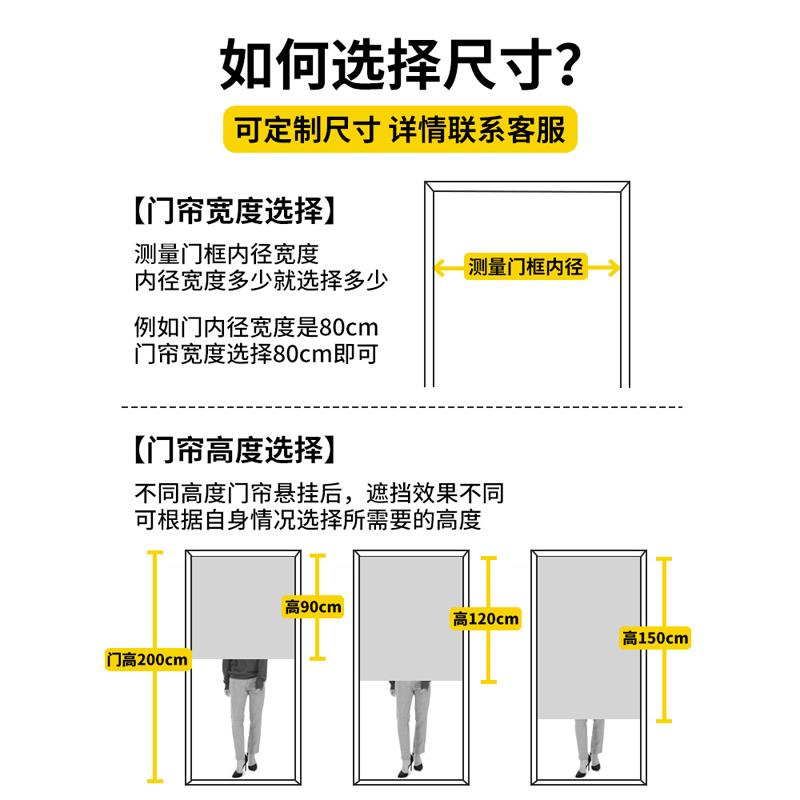 如何选择尺寸?

可定制尺寸 详情联系客服

【门帘宽度选择】

测量门框内径宽度
内径宽度多少就选择多少

例如门内径宽度是80cm
门帘宽度选择80cm即可

测量门框内径

【门帘高度选择】

不同高度门帘悬挂后，遮挡效果不同
可根据自身情况选择所需要的高度

门高200cm

高90cm

高120cm

高150cm