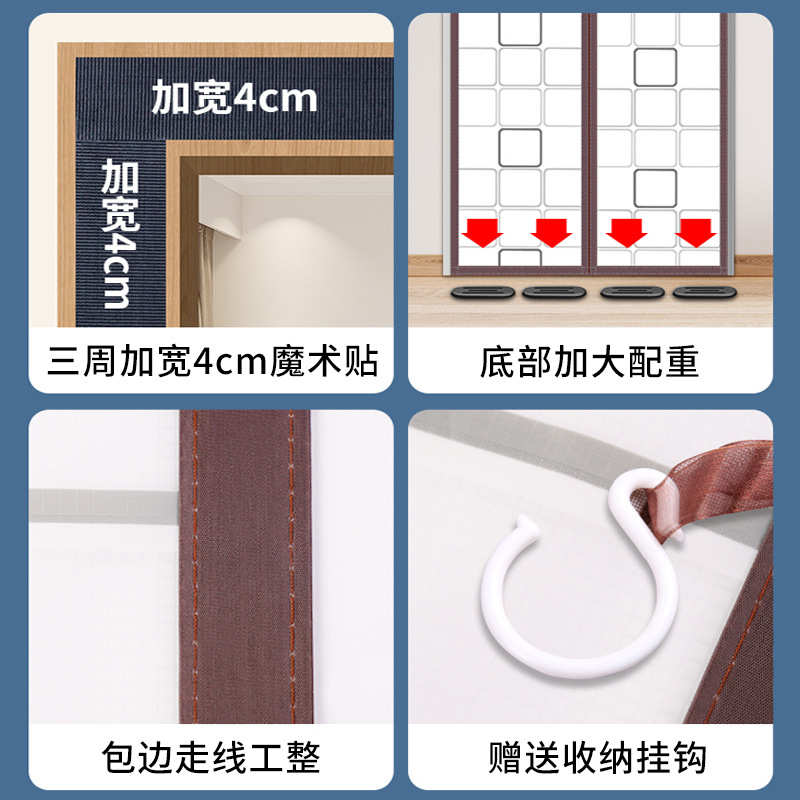 加宽4cm

加宽4cm

三周加宽4cm魔术贴

底部加大配重

包边走线工整

赠送收纳挂钩