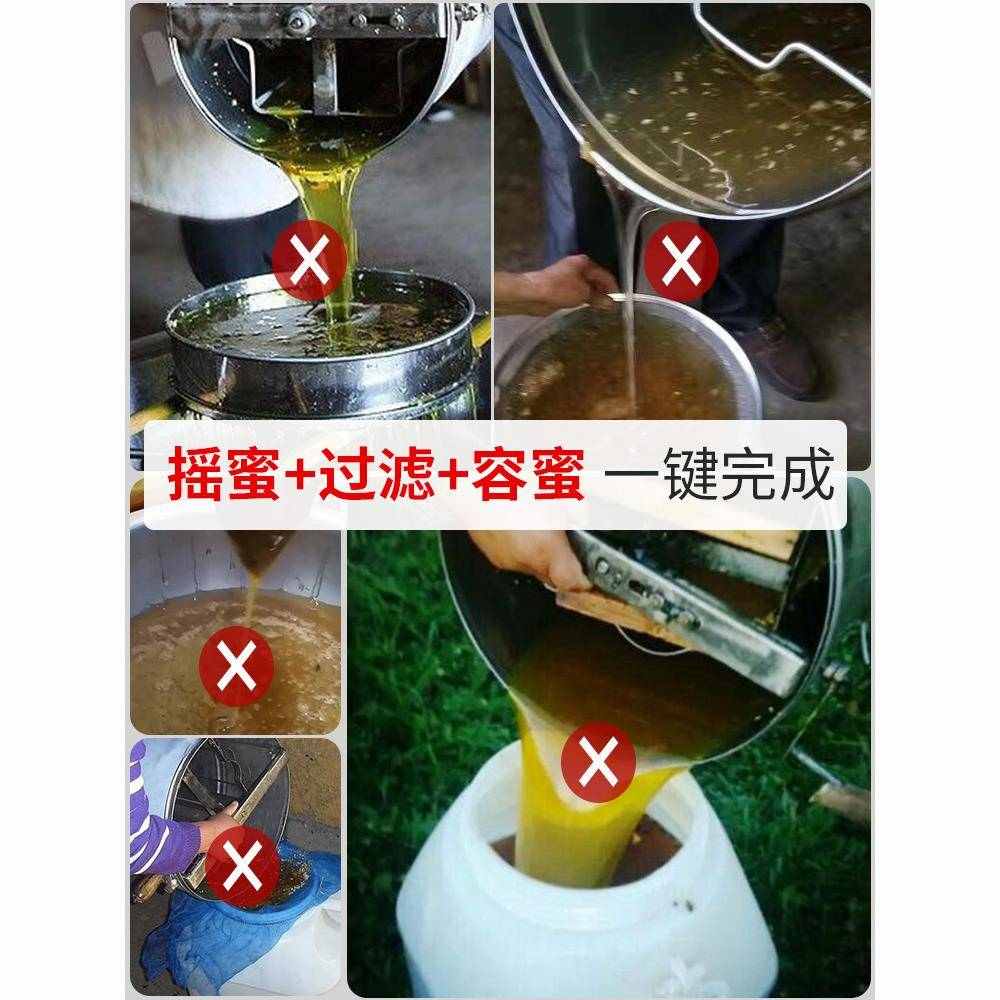 摇蜜+过滤+容蜜 一键完成