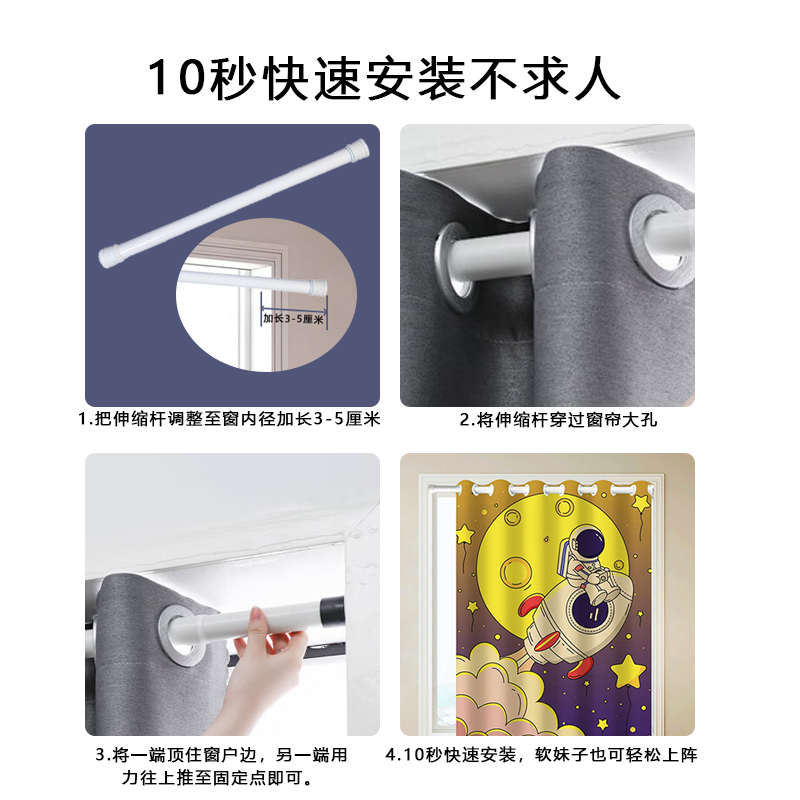 10秒快速安装不求人

加长3-5厘米

1.把伸缩杆调整至窗内径加长3-5厘米

2.将伸缩杆穿过窗帘大孔

3.将一端顶住窗户边，另一端用力往上推至固定点即可。

4.10秒快速安装，软妹子也可轻松上阵