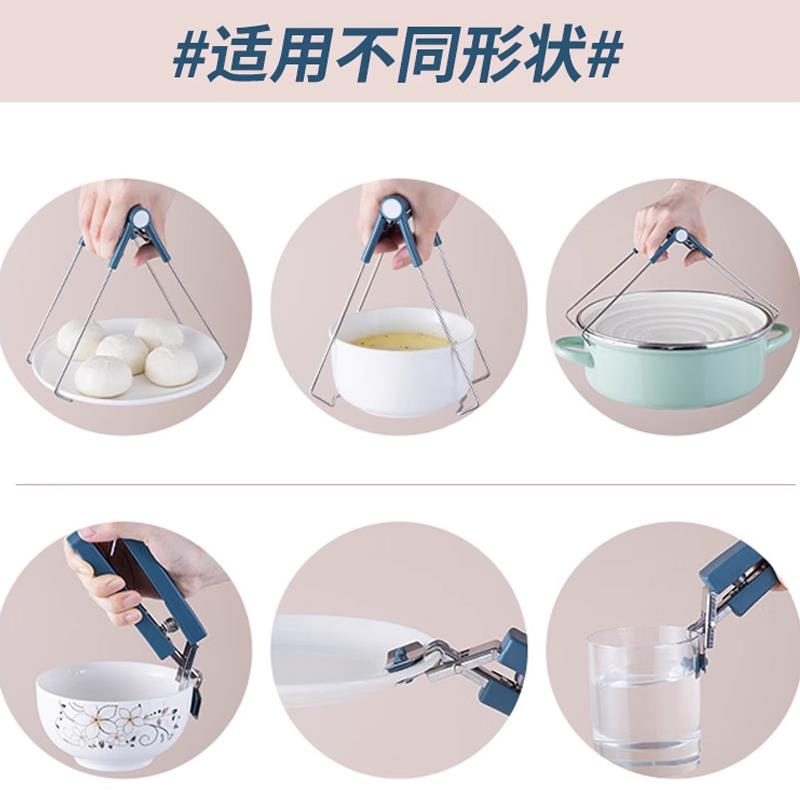 #适用不同形状#