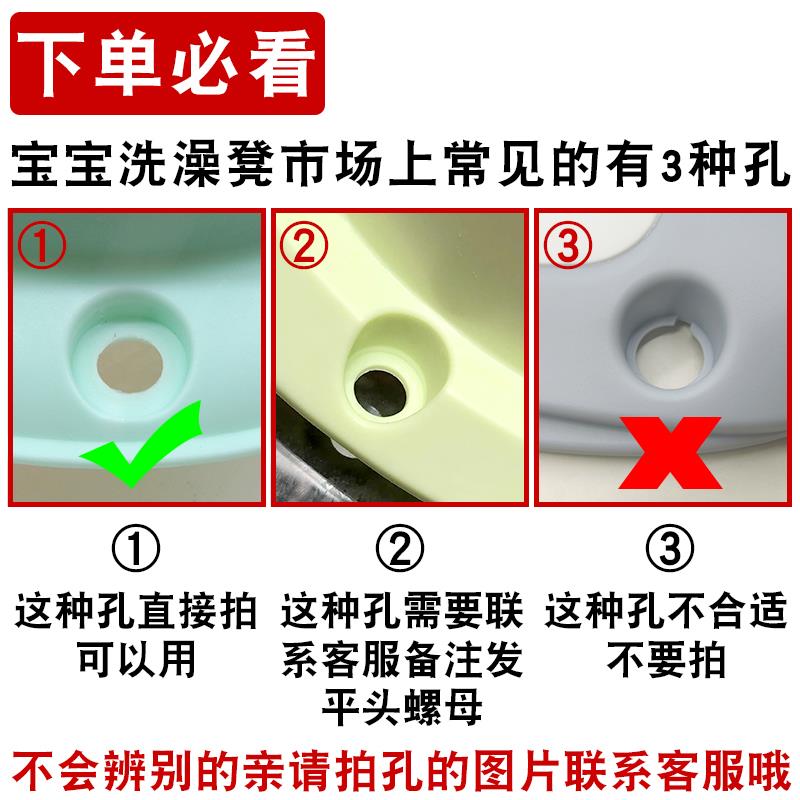 下单必看

宝宝洗澡凳市场上常见的有3种孔

①

②

③

①
这种孔直接拍可以用

②
这种孔需要联系客服备注发平头螺母

③
这种孔不合适不要拍

不会辨别的亲请拍孔的图片联系客服哦