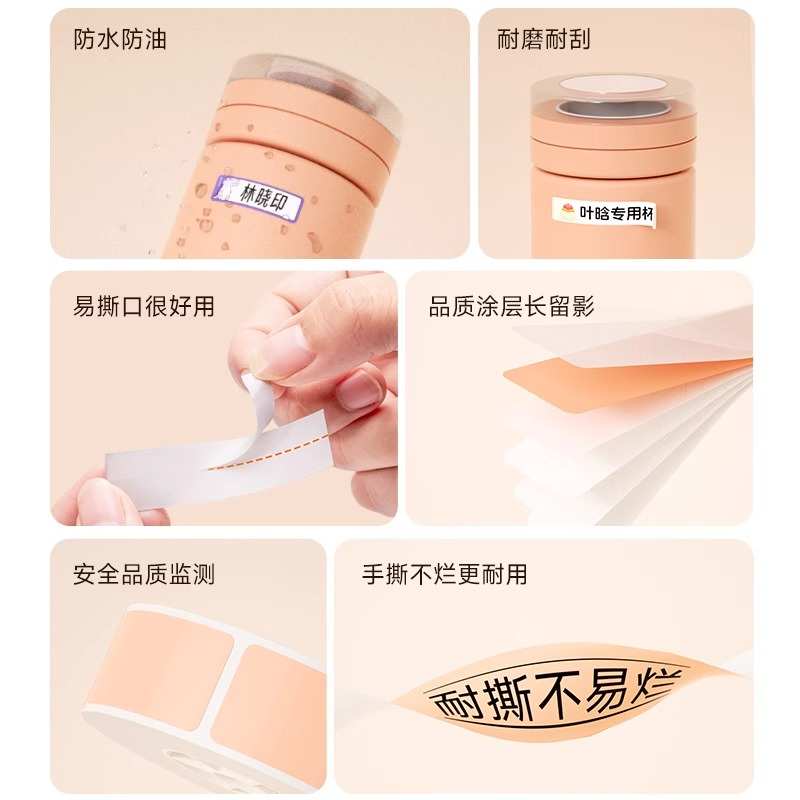 防水防油

林晓印

耐磨耐刮

叶晗专用杯

易撕口很好用

品质涂层长留影

安全品质监测

手撕不烂更耐用

耐撕不易烂