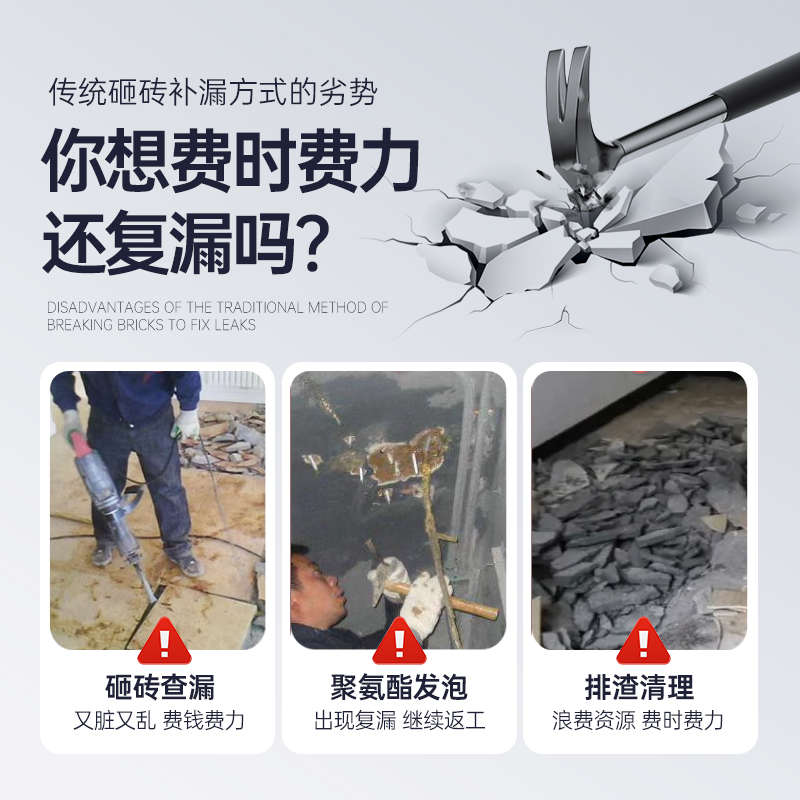 传统砸砖补漏方式的劣势

你想费时费力
还复漏吗?

DISADVANTAGES OF THE TRADITIONAL METHOD OF BREAKING BRICKS TO FIX LEAKS

!
砸砖查漏
又脏又乱 费钱费力

!
聚氨酯发泡
出现复漏 继续返工

!
排渣清理
浪费资源 费时费力