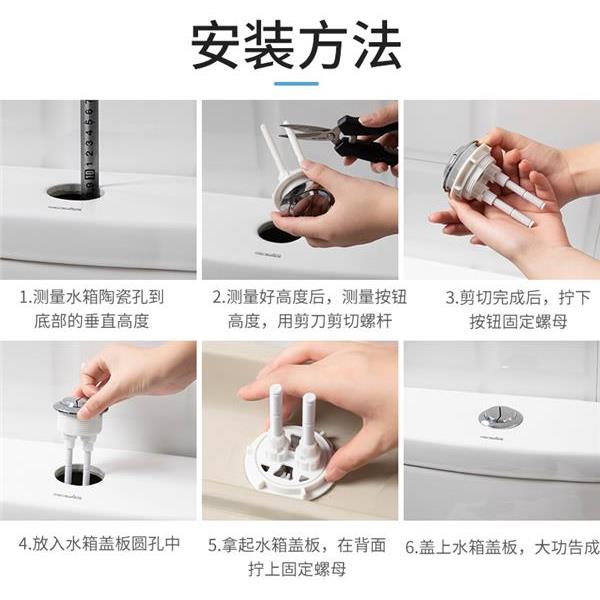 安装方法

1.测量水箱陶瓷孔到底部的垂直高度

2.测量好高度后，测量按钮高度，用剪刀剪切螺杆

3.剪切完成后，拧下按钮固定螺母

4.放入水箱盖板圆孔中

5.拿起水箱盖板，在背面拧上固定螺母

6.盖上水箱盖板，大功告成