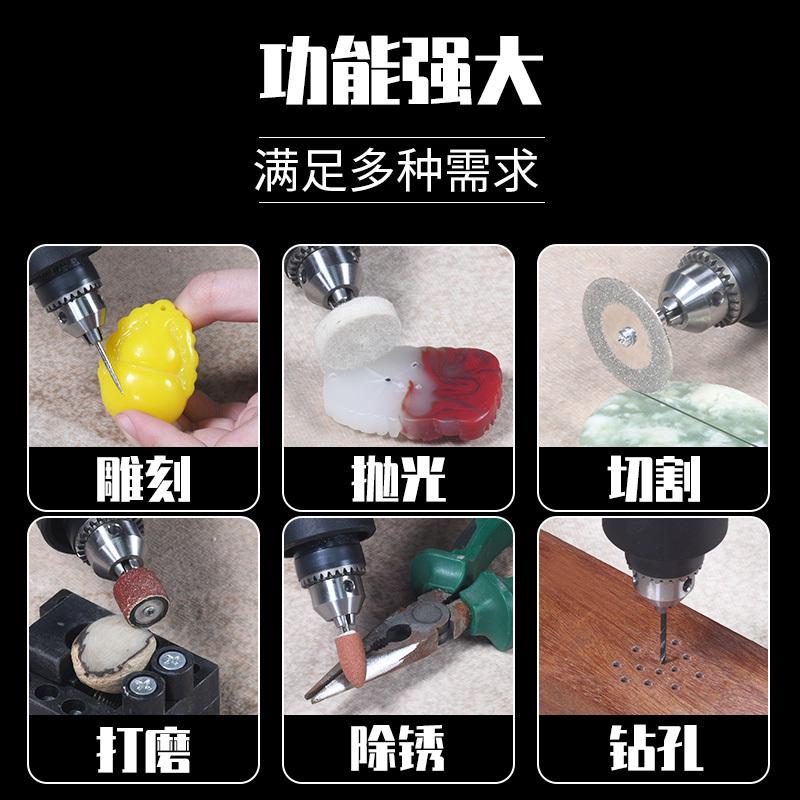 功能强大

满足多种需求

雕刻

抛光

切割

打磨

除锈

钻孔