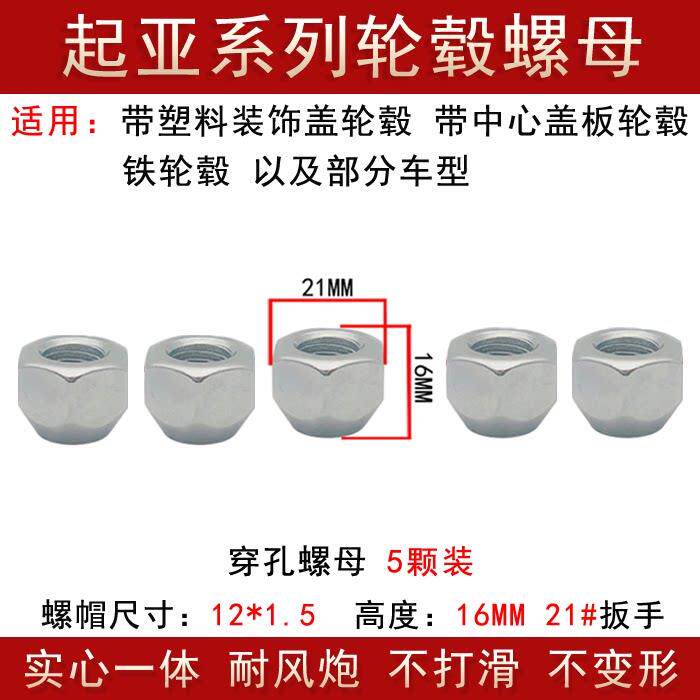 起亚系列轮毂螺母

适用：带塑料装饰盖轮毂 带中心盖板轮毂 铁轮毂 以及部分车型

21MM

16MM

穿孔螺母 5颗装

螺帽尺寸：12*1.5 高度：16MM 21#扳手

实心一体 耐风炮 不打滑 不变形