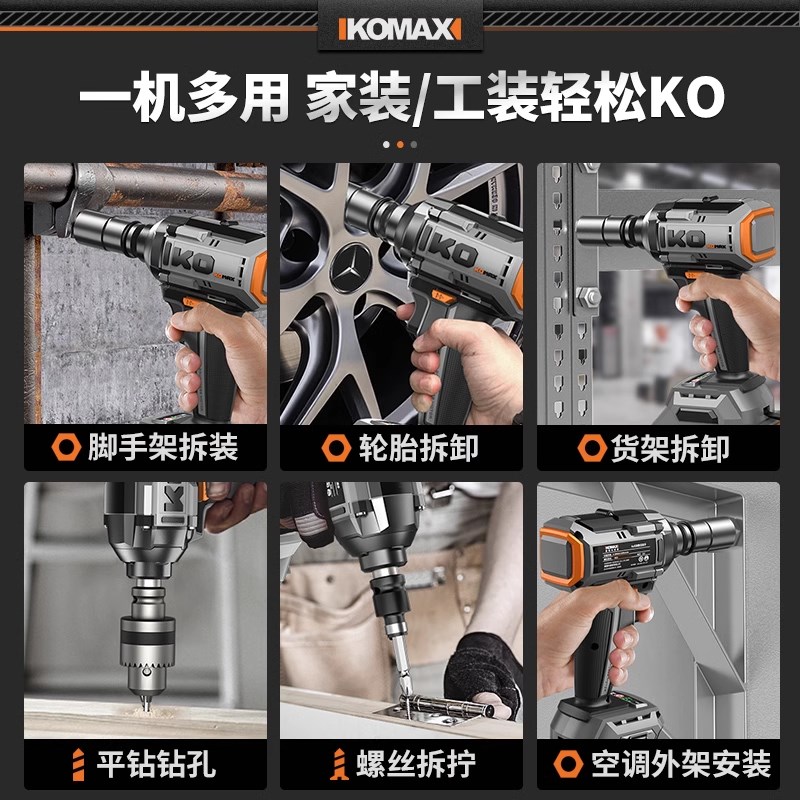 KOMAX

一机多用 家装/工装轻松KO

KO

KO

KO

脚手架拆装

轮胎拆卸

货架拆卸

平钻钻孔

螺丝拆拧

空调外架安装