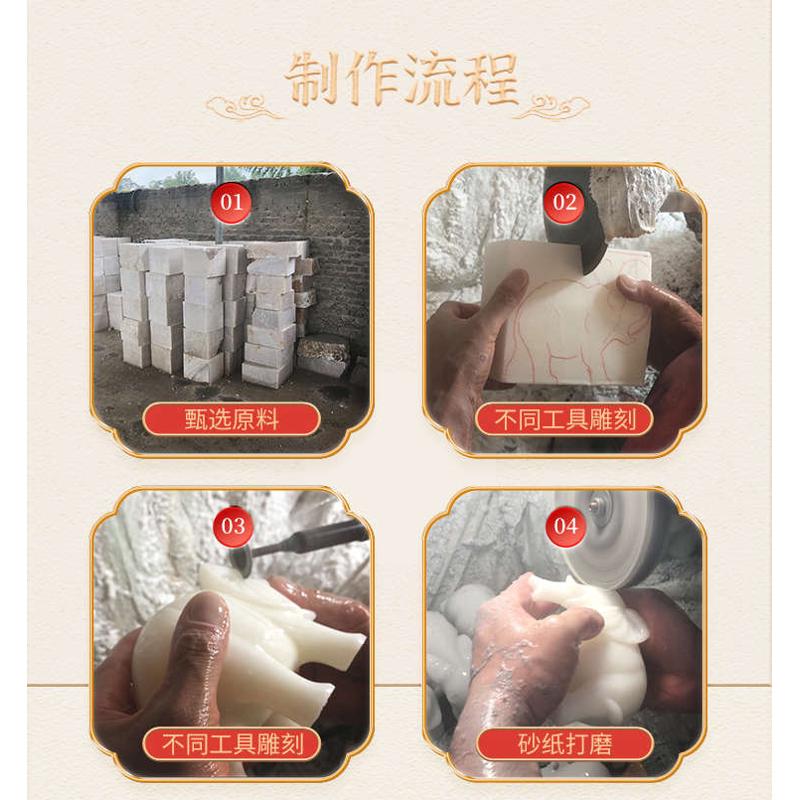 制作流程

01
甄选原料

02
不同工具雕刻

03
不同工具雕刻

04
砂纸打磨