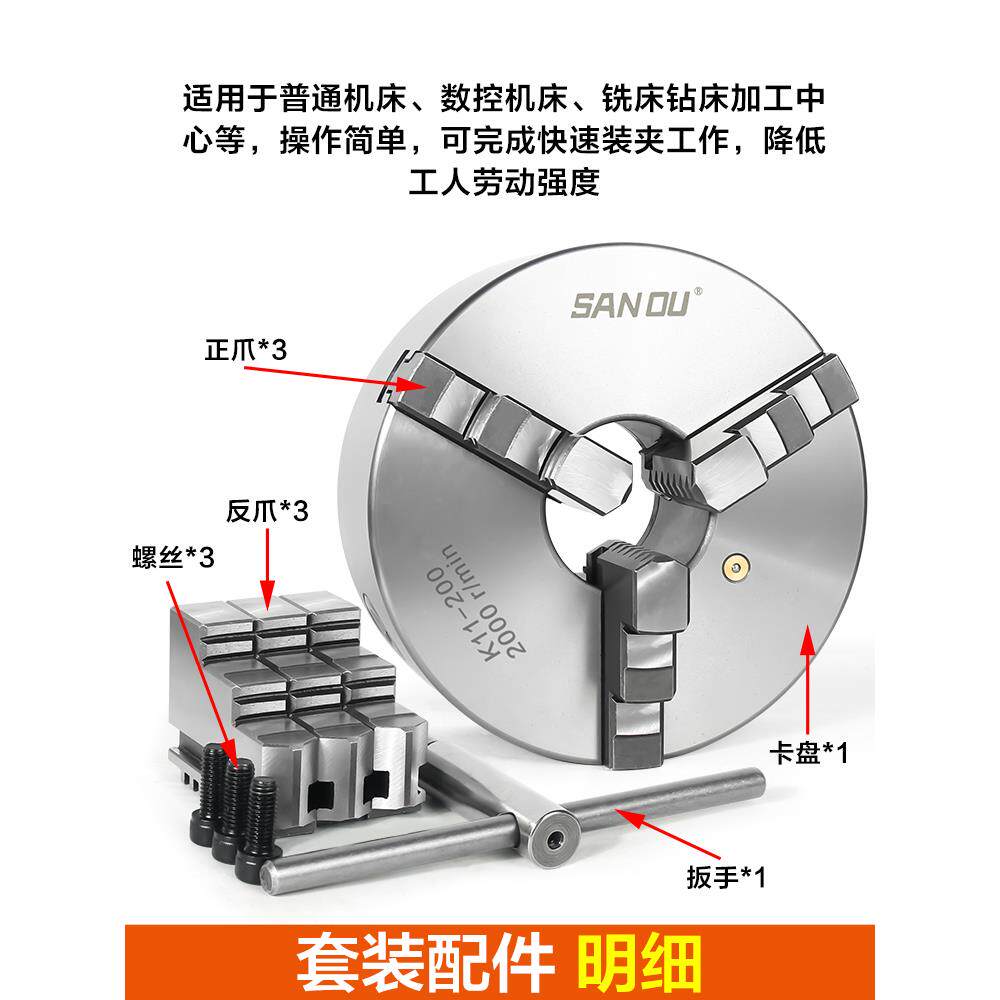 适用于普通机床、数控机床、铣床钻床加工中心等，操作简单，可完成快速装夹工作，降低工人劳动强度

SANOU®

正爪*3

反爪*3

螺丝*3

K11-200
2000 r/min

卡盘*1

扳手*1

套装配件 明细