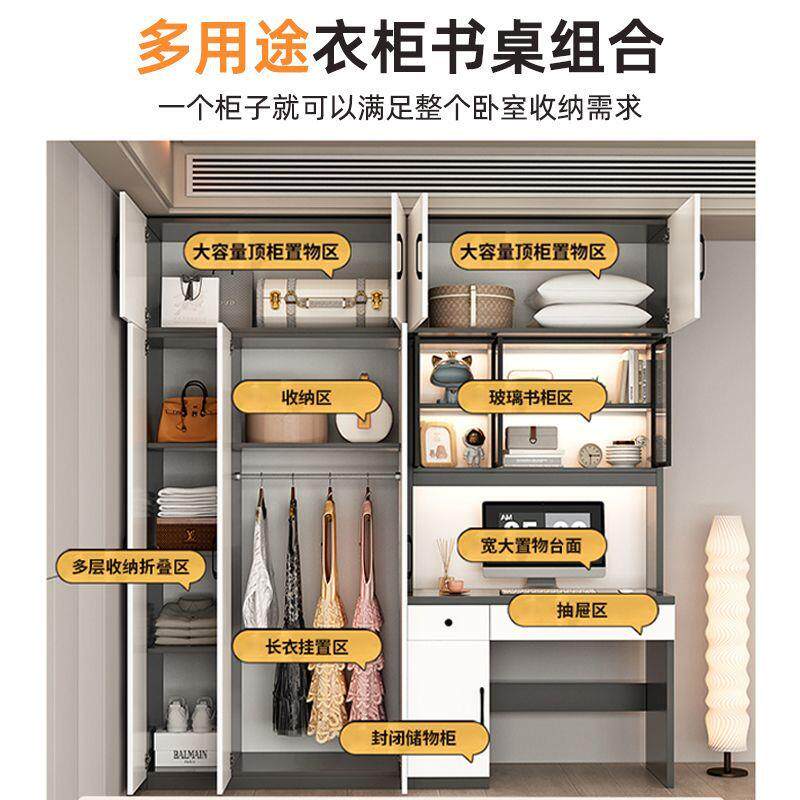 多用途衣柜书桌组合

一个柜子就可以满足整个卧室收纳需求

大容量顶柜置物区

大容量顶柜置物区

收纳区

玻璃书柜区

宽大置物台面

多层收纳折叠区

抽屉区

长衣挂置区

封闭储物柜

BALMAIN