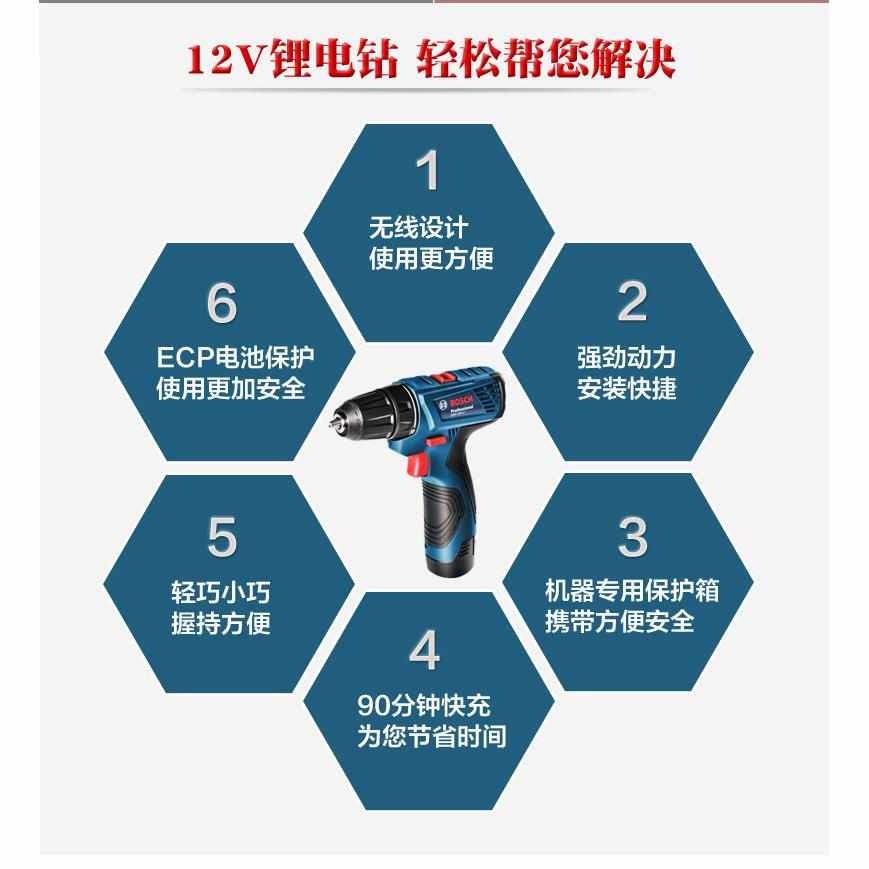 12V锂电钻 轻松帮您解决

1
无线设计
使用更方便

2
强劲动力
安装快捷

3
机器专用保护箱
携带方便安全

4
90分钟快充
为您节省时间

5
轻巧小巧
握持方便

6
ECP电池保护
使用更加安全

BOSCH
Professional