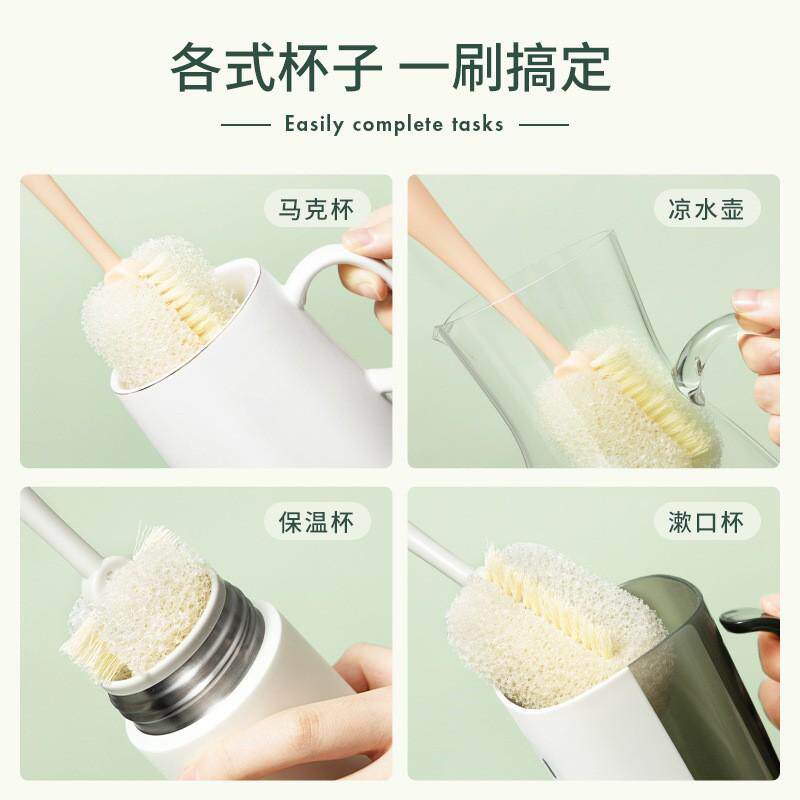 各式杯子 一刷搞定

Easily complete tasks

马克杯

凉水壶

保温杯

漱口杯