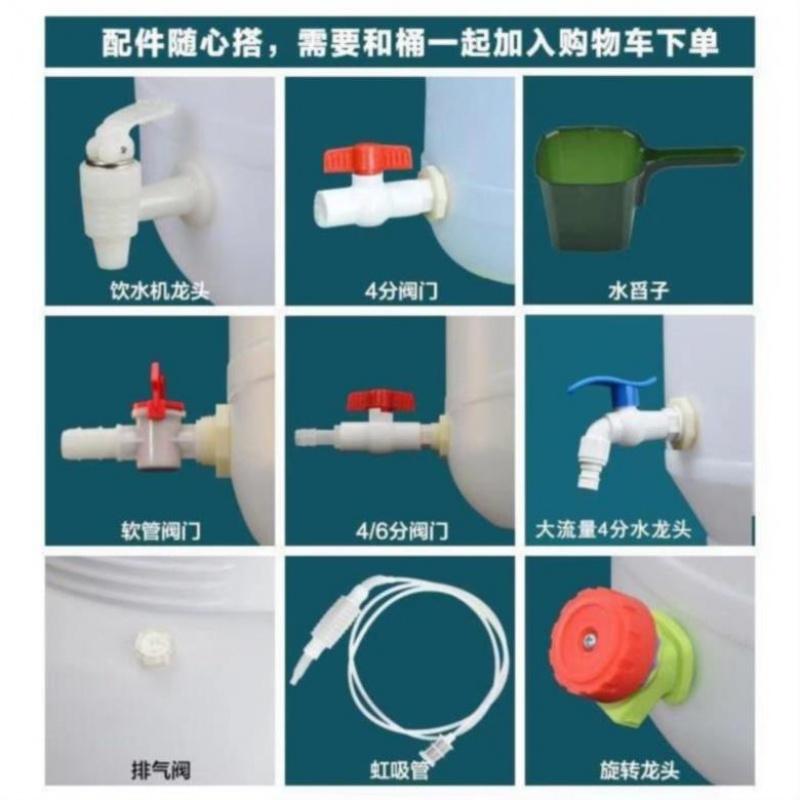 配件随心搭，需要和桶一起加入购物车下单

饮水机龙头

4分阀门

水舀子

软管阀门

4/6分阀门

大流量4分水龙头

排气阀

虹吸管

旋转龙头