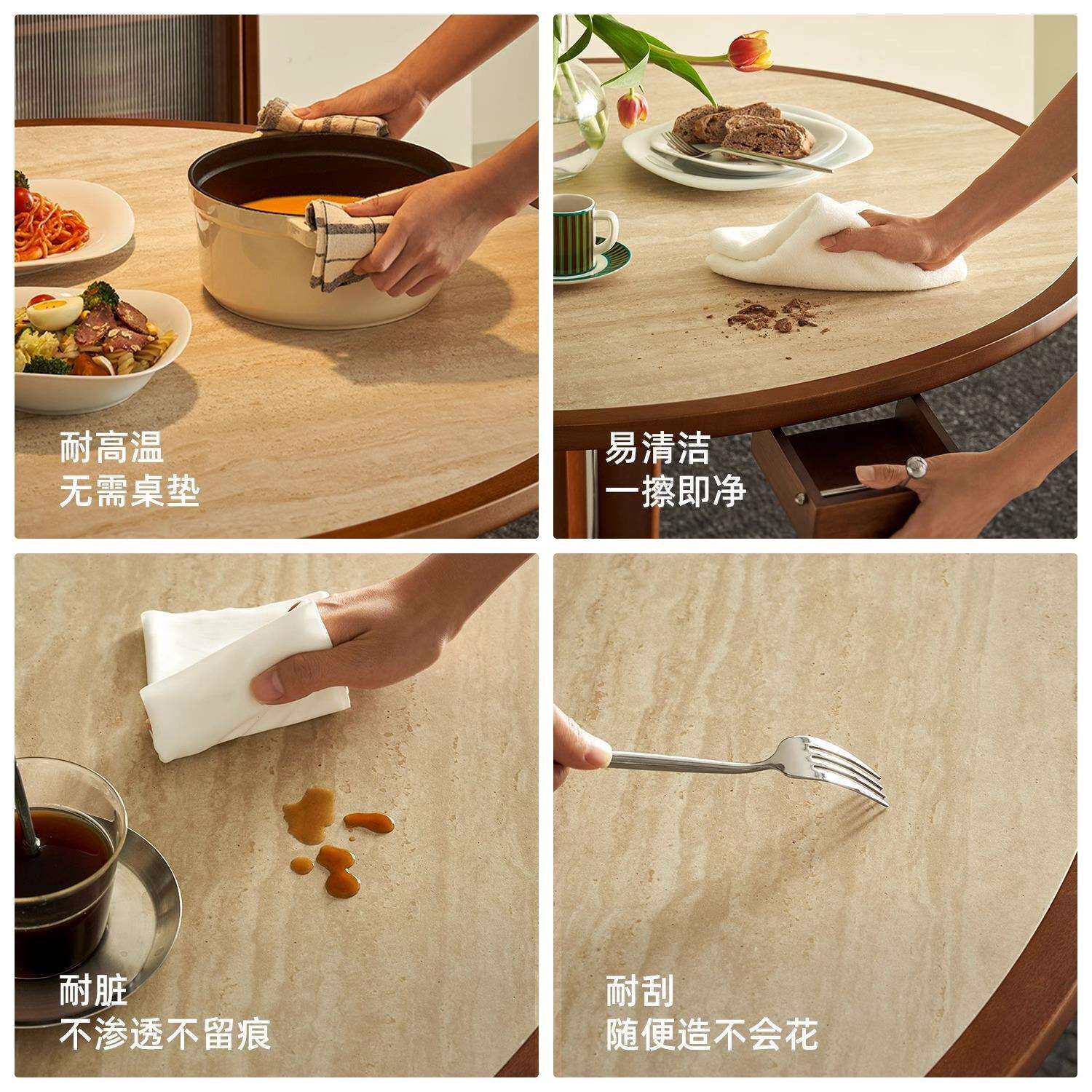 耐高温
无需桌垫

易清洁
一擦即净

耐脏
不渗透不留痕

耐刮
随便造不会花