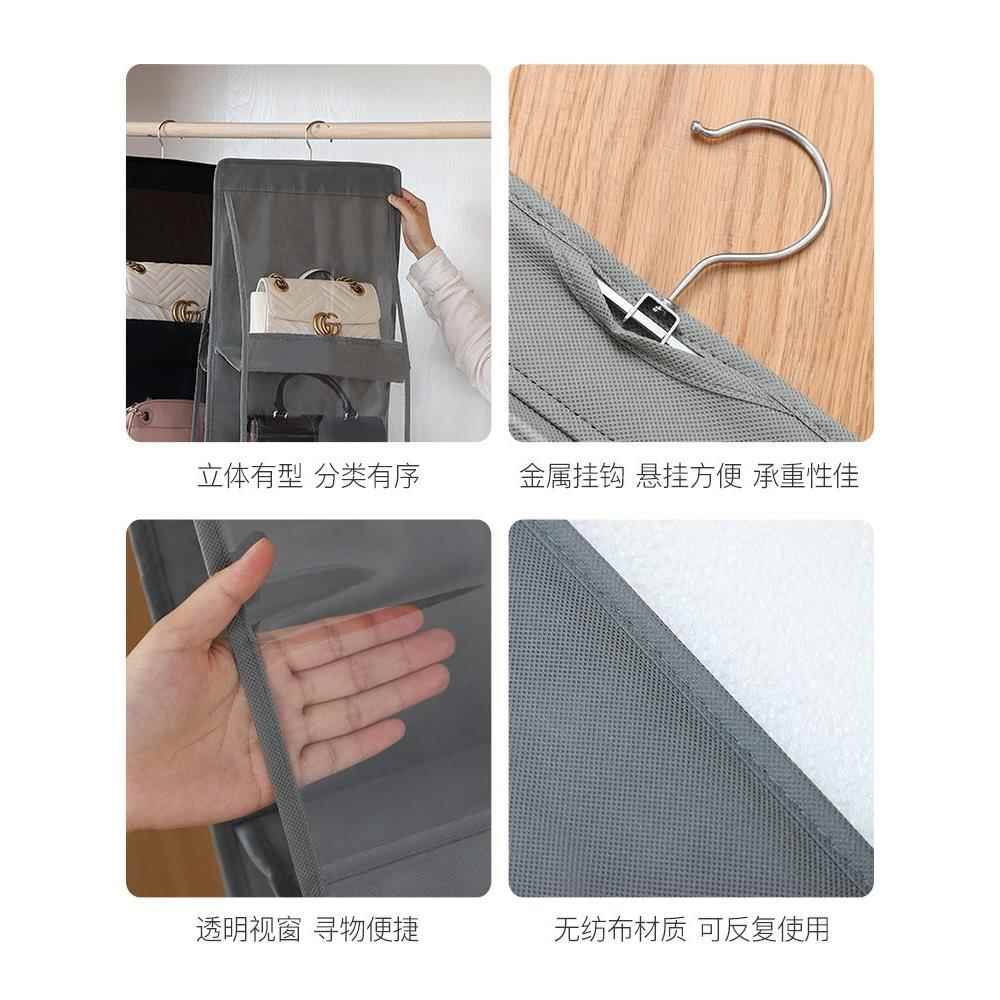 立体有型 分类有序

金属挂钩 悬挂方便 承重性佳

透明视窗 寻物便捷

无纺布材质 可反复使用