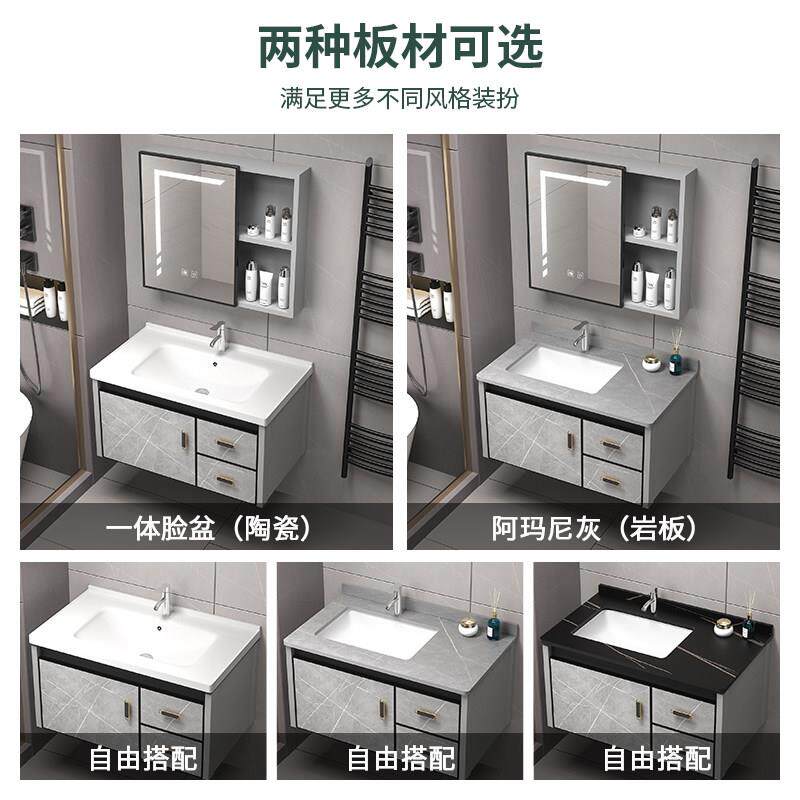 两种板材可选

满足更多不同风格装扮

一体脸盆（陶瓷）

阿玛尼灰（岩板）

自由搭配

自由搭配

自由搭配