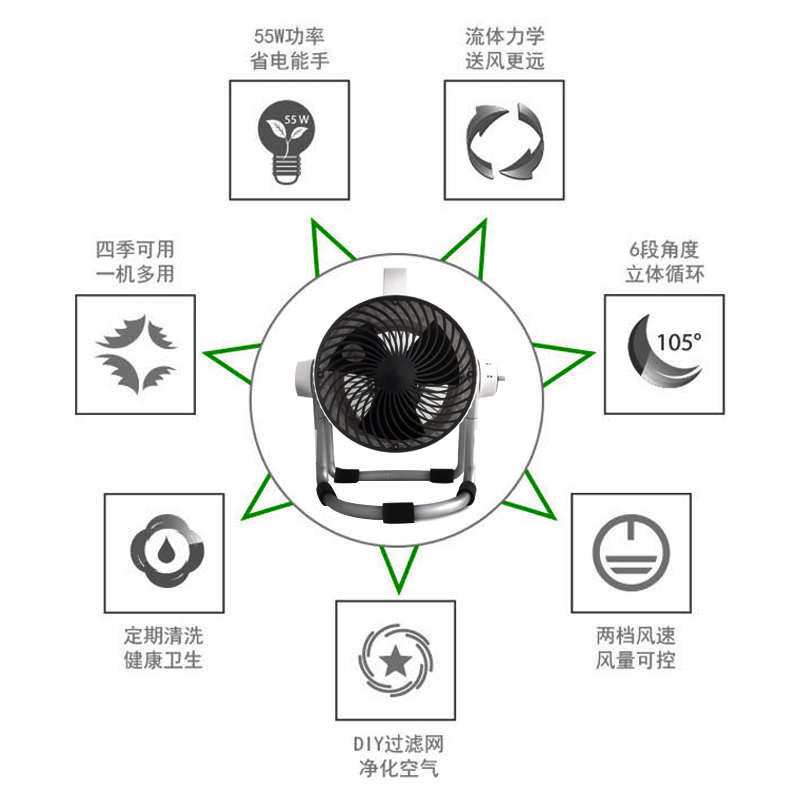 55W功率
省电能手

55 W

流体力学
送风更远

四季可用
一机多用

6段角度
立体循环

105°

定期清洗
健康卫生

两档风速
风量可控

DIY过滤网
净化空气